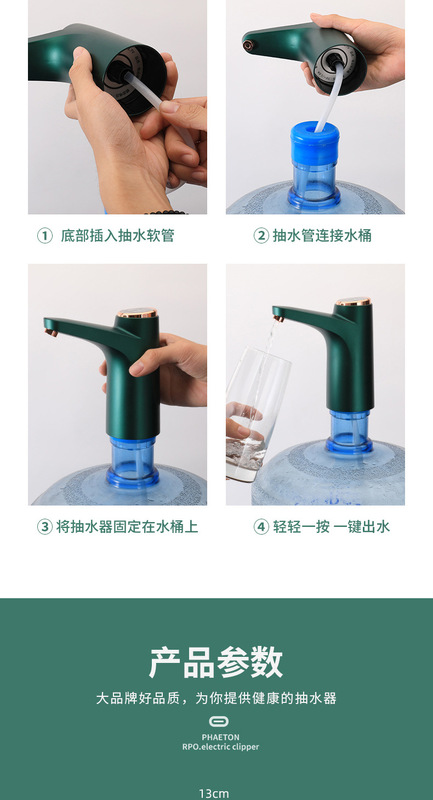 ① 底部插入抽水软管

② 抽水管连接水桶

③ 将抽水器固定在水桶上

④ 轻轻一按 一键出水

产品参数

大品牌好品质，为你提供健康的抽水器

PHAETON
RPO.electric clipper

13cm