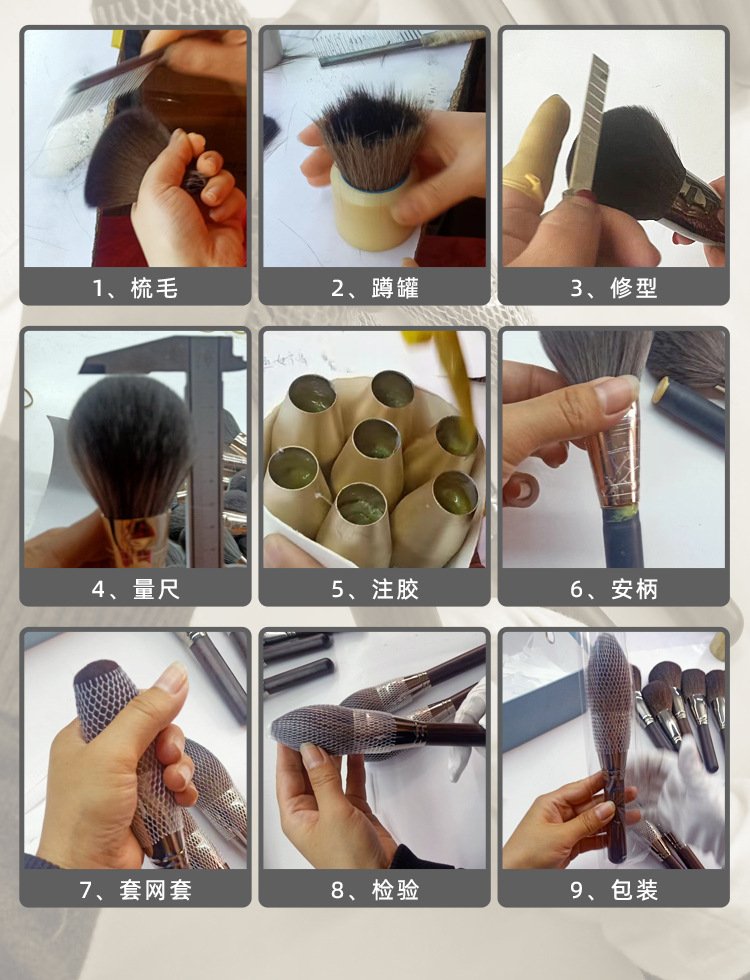 1、梳毛

2、蹲罐

3、修型

4、量尺

5、注胶

6、安柄

7、套网套

8、检验

9、包装