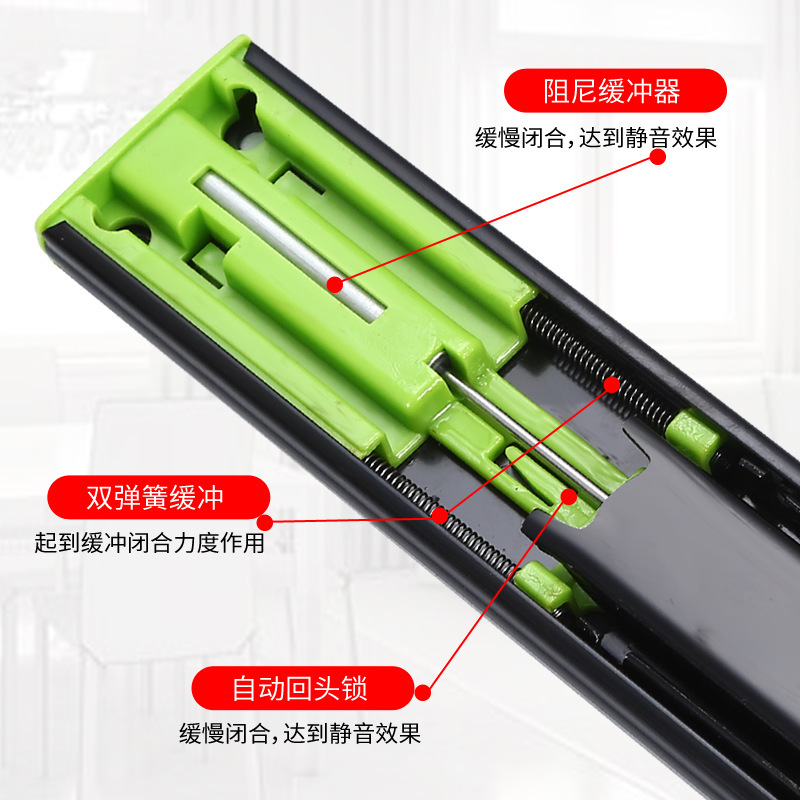 阻尼缓冲器

缓慢闭合，达到静音效果

双弹簧缓冲

起到缓冲闭合力度作用

自动回头锁

缓慢闭合，达到静音效果