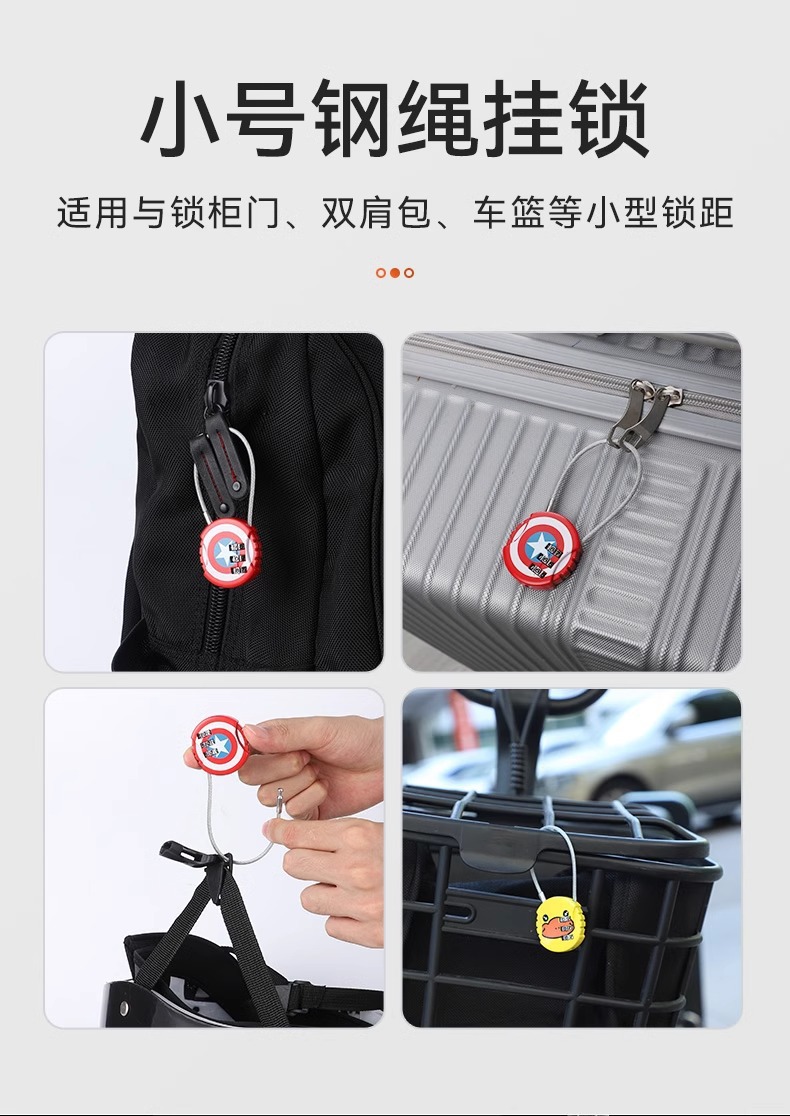 小号钢绳挂锁

适用与锁柜门、双肩包、车篮等小型锁距