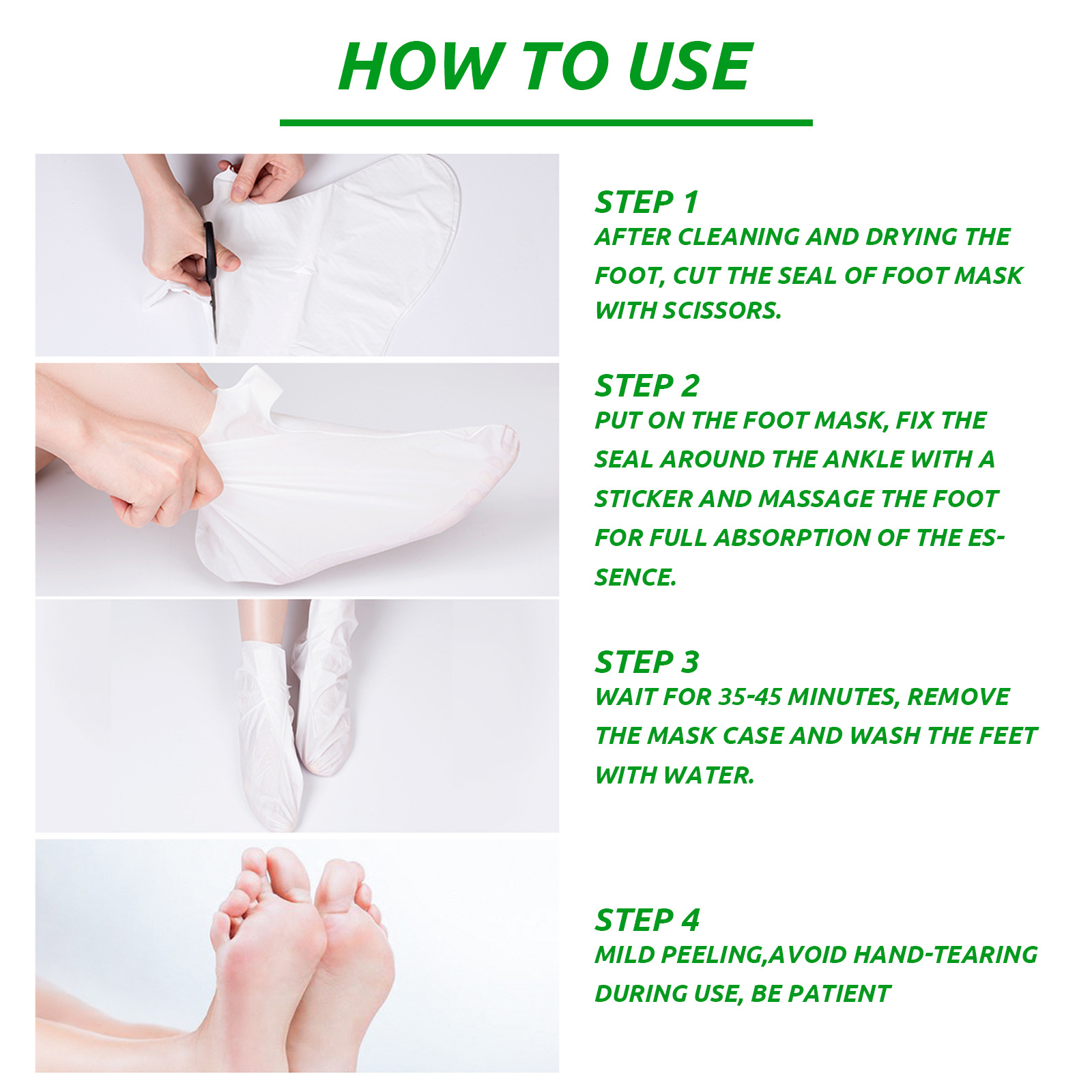 HOW TO USE

STEP 1
AFTER CLEANING AND DRYING THE FOOT, CUT THE SEAL OF FOOT MASK WITH SCISSORS.

STEP 2
PUT ON THE FOOT MASK, FIX THE SEAL AROUND THE ANKLE WITH A STICKER AND MASSAGE THE FOOT FOR FULL ABSORPTION OF THE ESSENCE.

STEP 3
WAIT FOR 35-45 MINUTES, REMOVE THE MASK CASE AND WASH THE FEET WITH WATER.

STEP 4
MILD PEELING,AVOID HAND-TEARING DURING USE, BE PATIENT