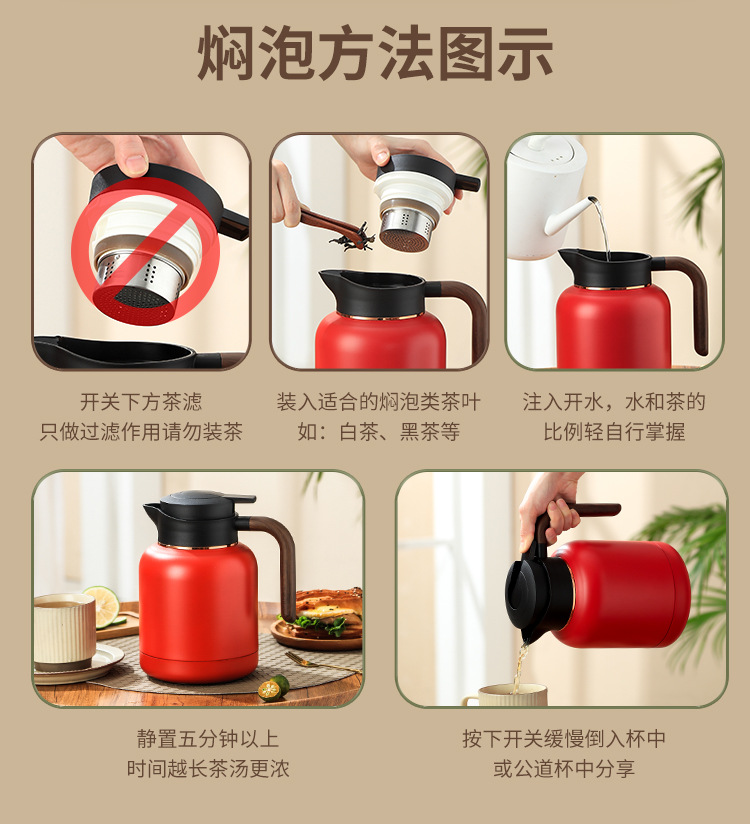 焖泡方法图示

开关下方茶滤
只做过滤作用请勿装茶

装入适合的焖泡类茶叶
如：白茶、黑茶等

注入开水，水和茶的
比例轻自行掌握

静置五分钟以上
时间越长茶汤更浓

按下开关缓慢倒入杯中
或公道杯中分享