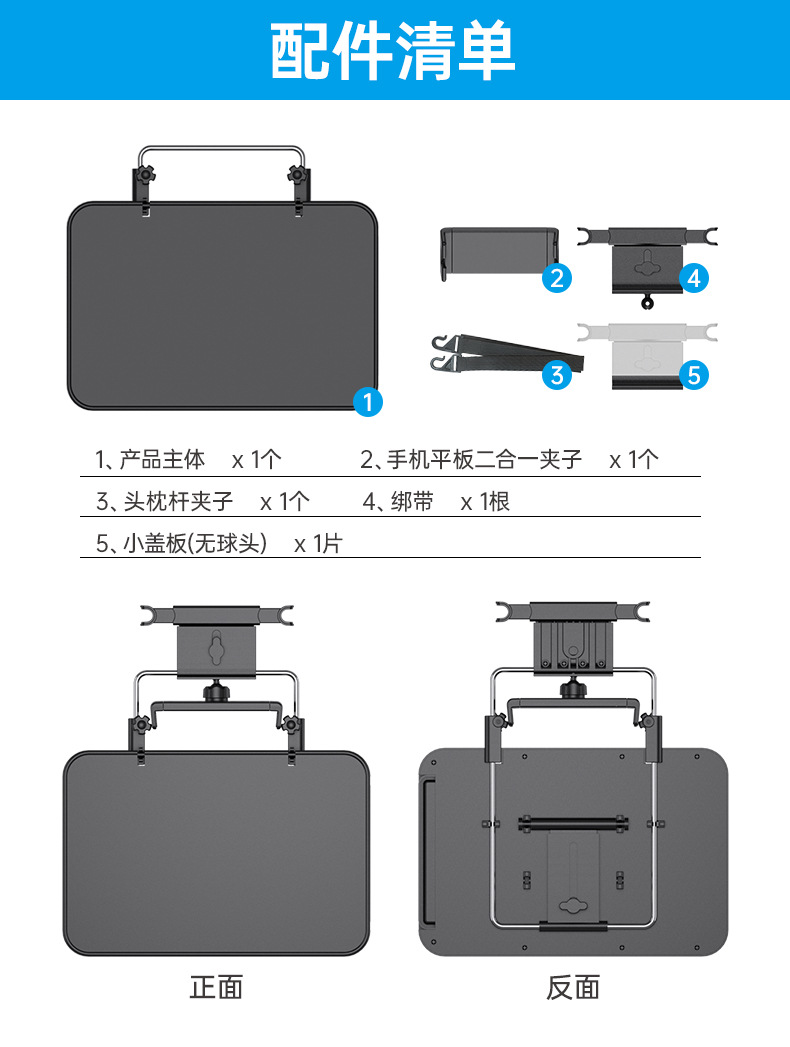 配件清单

2

4

3

5

1

1、产品主体　x 1个　　2、手机平板二合一夹子　x 1个

3、头枕杆夹子　x 1个　　4、绑带　x 1根

5、小盖板(无球头)　x 1片

正面

反面