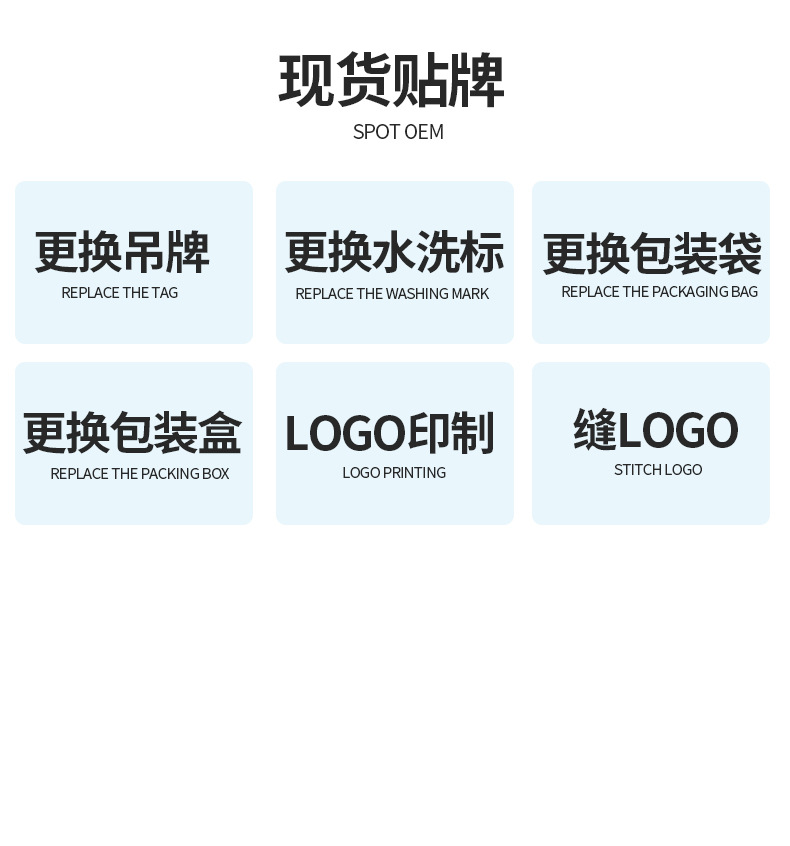 现货贴牌
SPOT OEM

更换吊牌
REPLACE THE TAG

更换水洗标
REPLACE THE WASHING MARK

更换包装袋
REPLACE THE PACKAGING BAG

更换包装盒
REPLACE THE PACKING BOX

LOGO印制
LOGO PRINTING

缝LOGO
STITCH LOGO