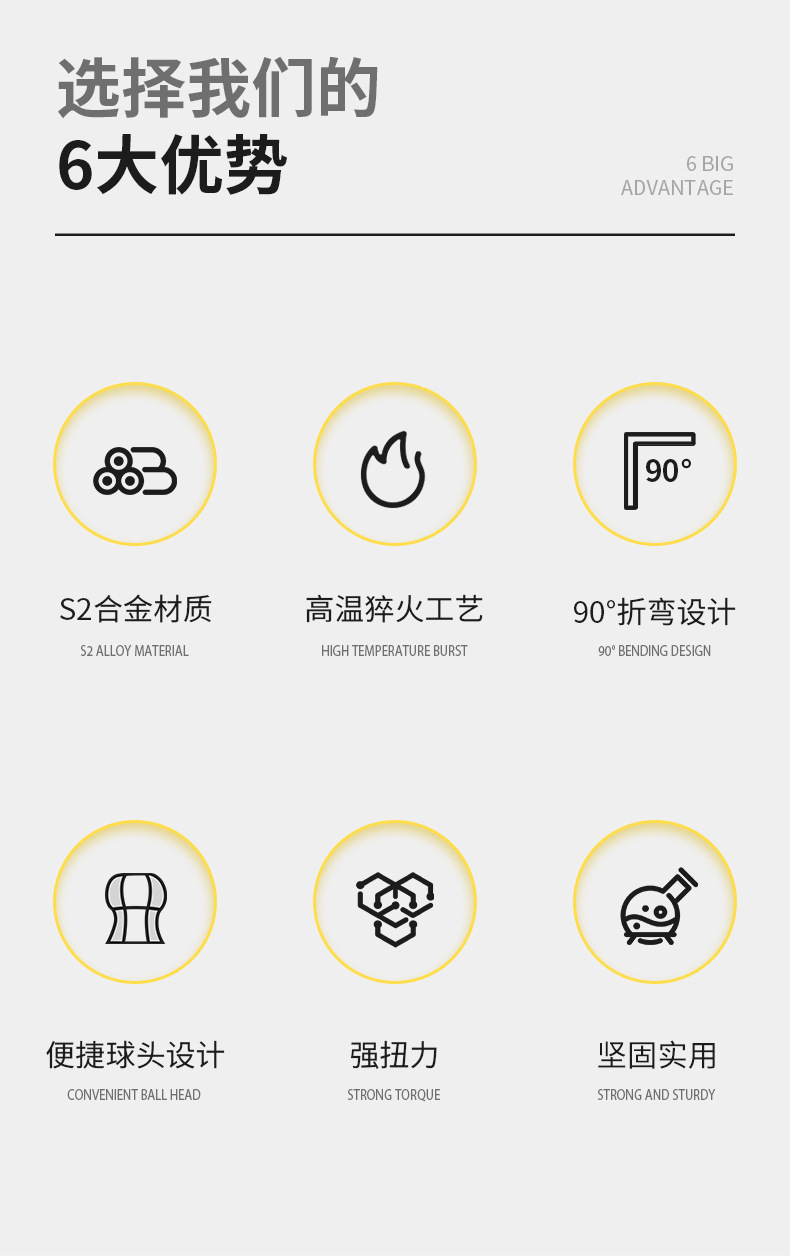 选择我们的
6大优势

6 BIG
ADVANTAGE

90°

S2合金材质
S2 ALLOY MATERIAL

高温猝火工艺
HIGH TEMPERATURE BURST

90°折弯设计
90° BENDING DESIGN

便捷球头设计
CONVENIENT BALL HEAD

强扭力
STRONG TORQUE

坚固实用
STRONG AND STURDY