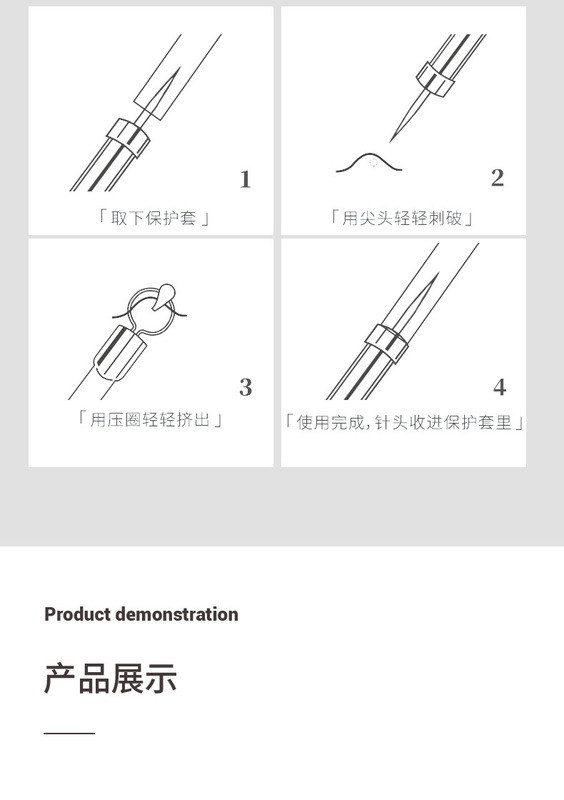 1
「取下保护套」

2
「用尖头轻轻刺破」

3
「用压圈轻轻挤出」

4
「使用完成，针头收进保护套里」

Product demonstration

产品展示