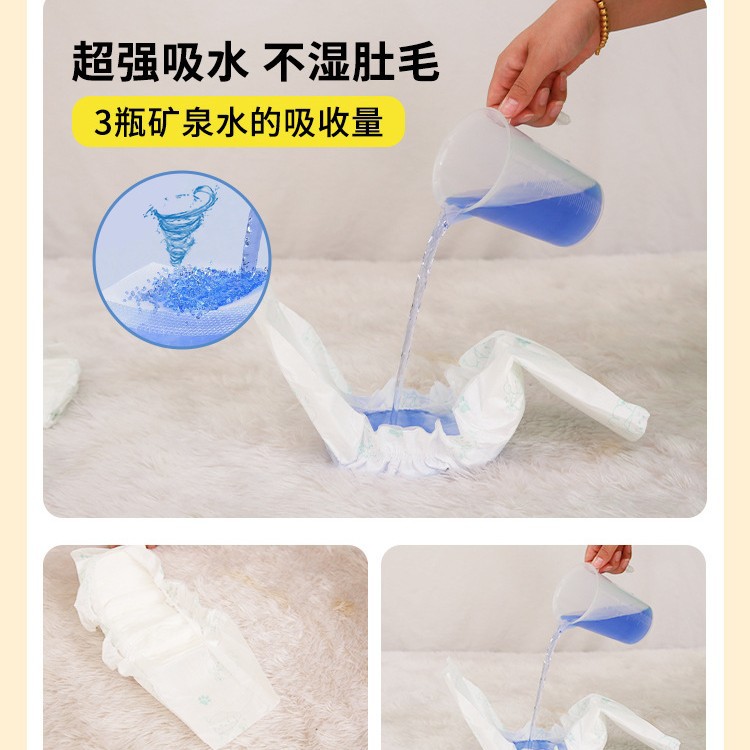 超强吸水 不湿肚毛

3瓶矿泉水的吸收量