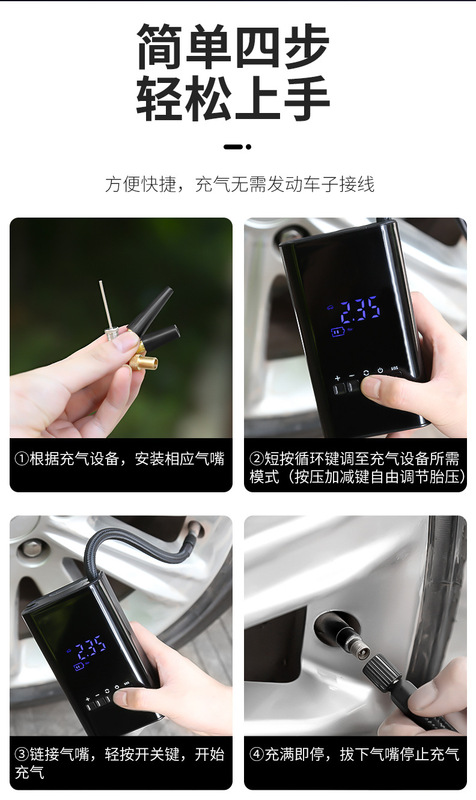 简单四步
轻松上手

方便快捷，充气无需发动车子接线

2.35

①根据充气设备，安装相应气嘴

②短按循环键调至充气设备所需模式（按压加减键自由调节胎压）

2.35

③链接气嘴，轻按开关键，开始充气

④充满即停，拔下气嘴停止充气