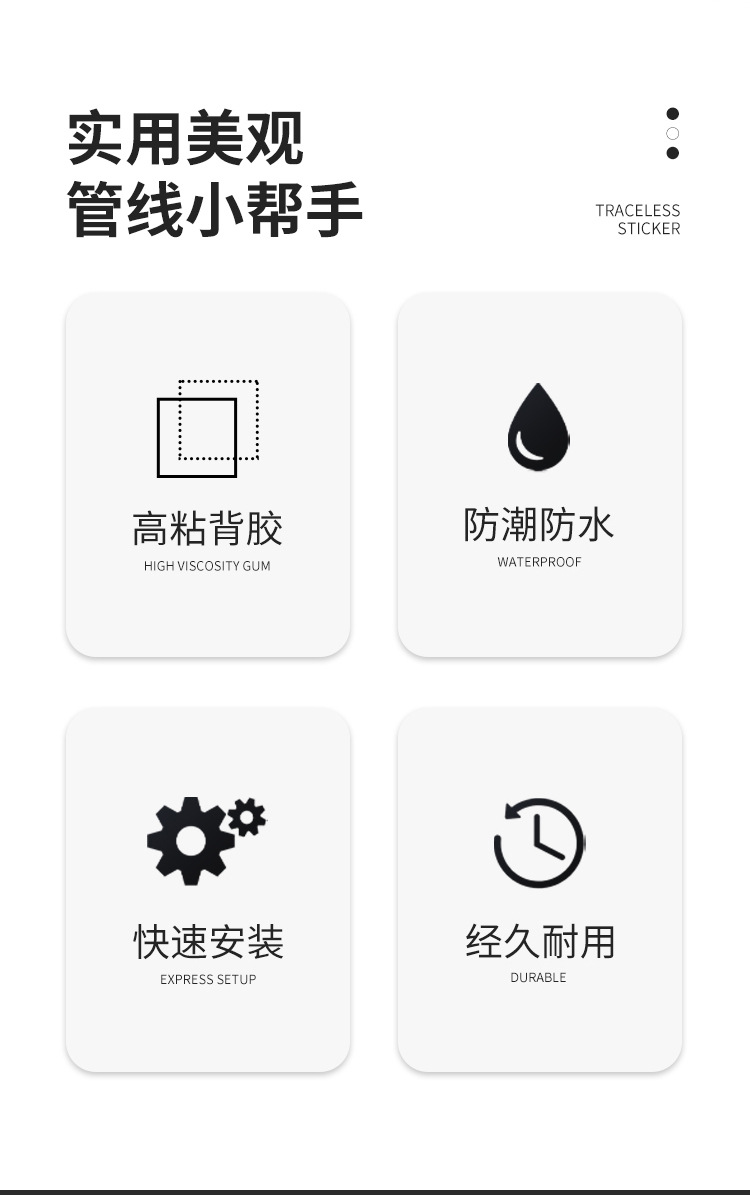 实用美观
管线小帮手

TRACELESS
STICKER

高粘背胶
HIGH VISCOSITY GUM

防潮防水
WATERPROOF

快速安装
EXPRESS SETUP

经久耐用
DURABLE