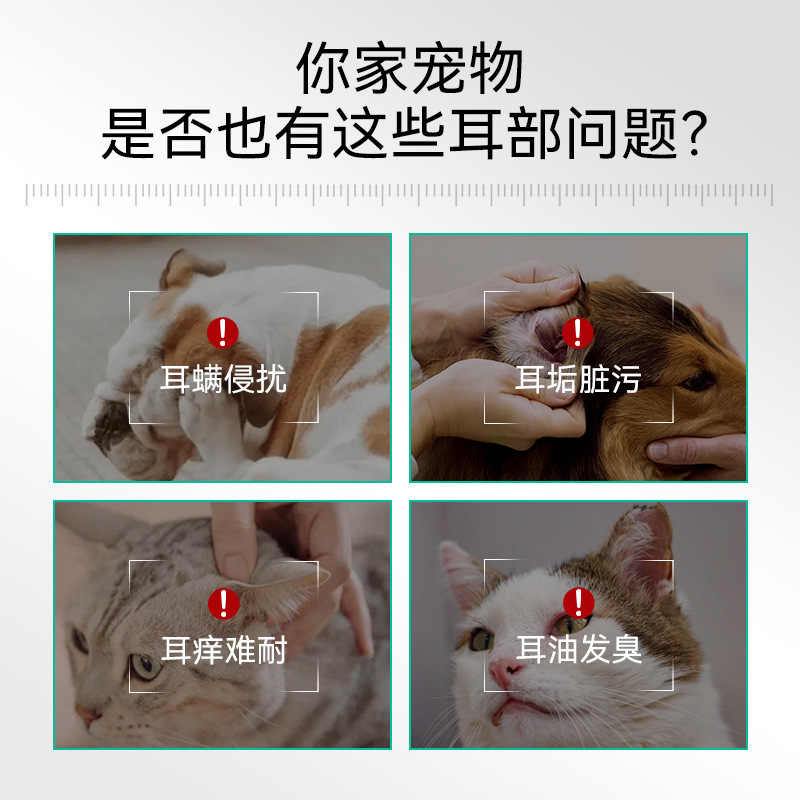 你家宠物
是否也有这些耳部问题?

!
耳螨侵扰

!
耳垢脏污

!
耳痒难耐

!
耳油发臭