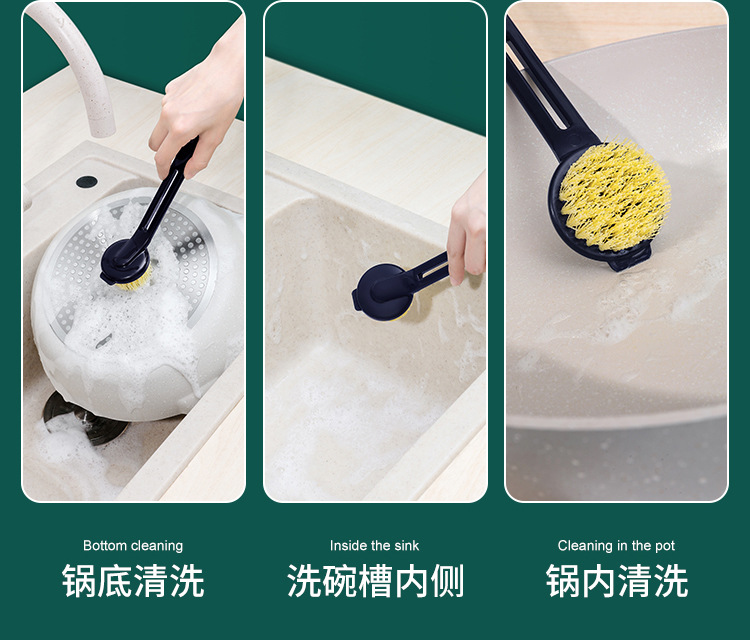 Bottom cleaning
锅底清洗

Inside the sink
洗碗槽内侧

Cleaning in the pot
锅内清洗