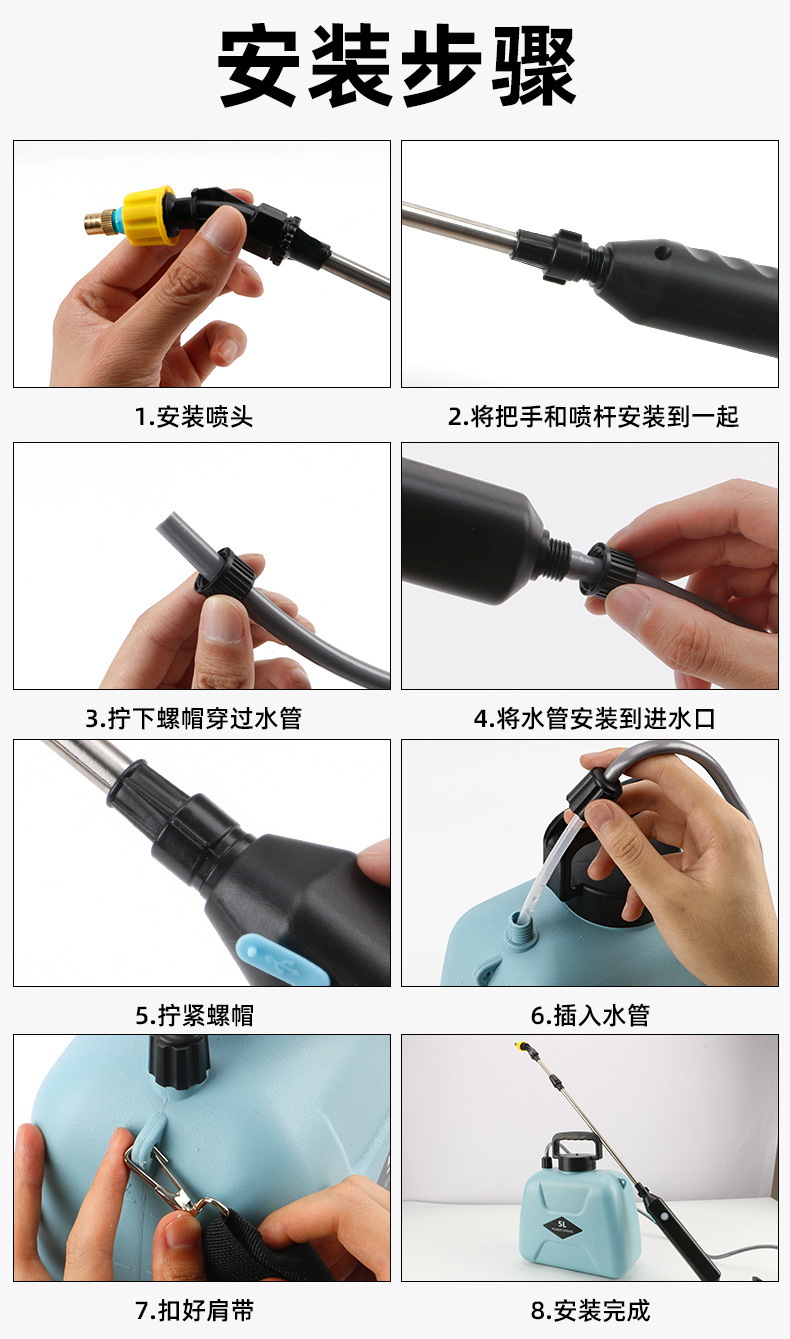 安装步骤

1.安装喷头

2.将把手和喷杆安装到一起

3.拧下螺帽穿过水管

4.将水管安装到进水口

5.拧紧螺帽

6.插入水管

7.扣好肩带

5L

8.安装完成