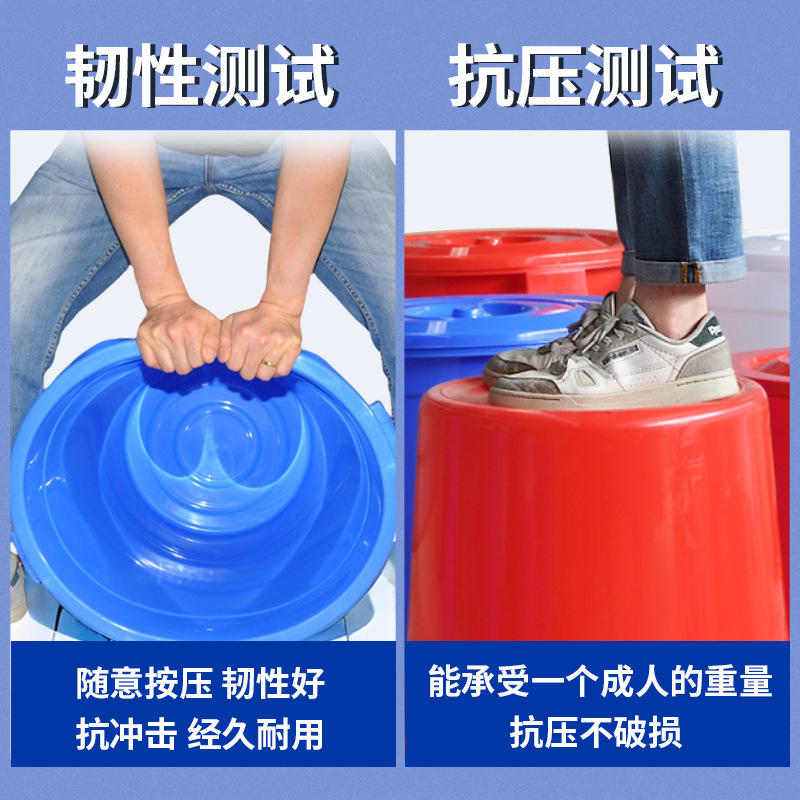 韧性测试

随意按压 韧性好
抗冲击 经久耐用

抗压测试

能承受一个成人的重量
抗压不破损