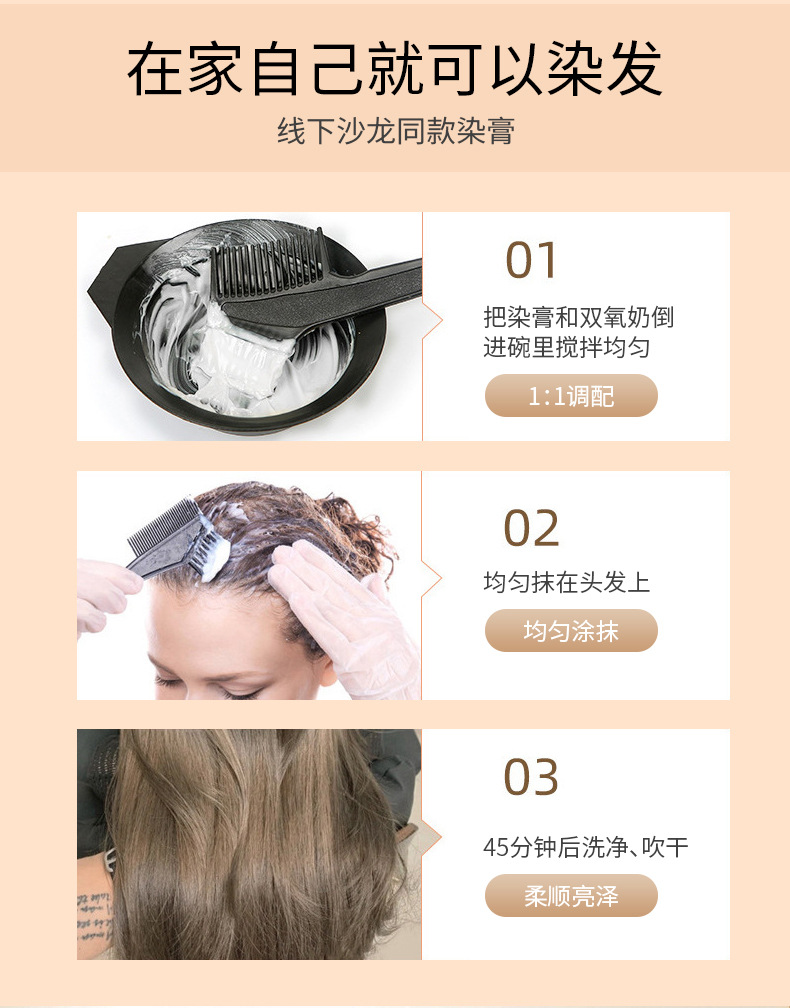 在家自己就可以染发

线下沙龙同款染膏

01

把染膏和双氧奶倒进碗里搅拌均匀

1:1调配

02

均匀抹在头发上

均匀涂抹

03

45分钟后洗净、吹干

柔顺亮泽