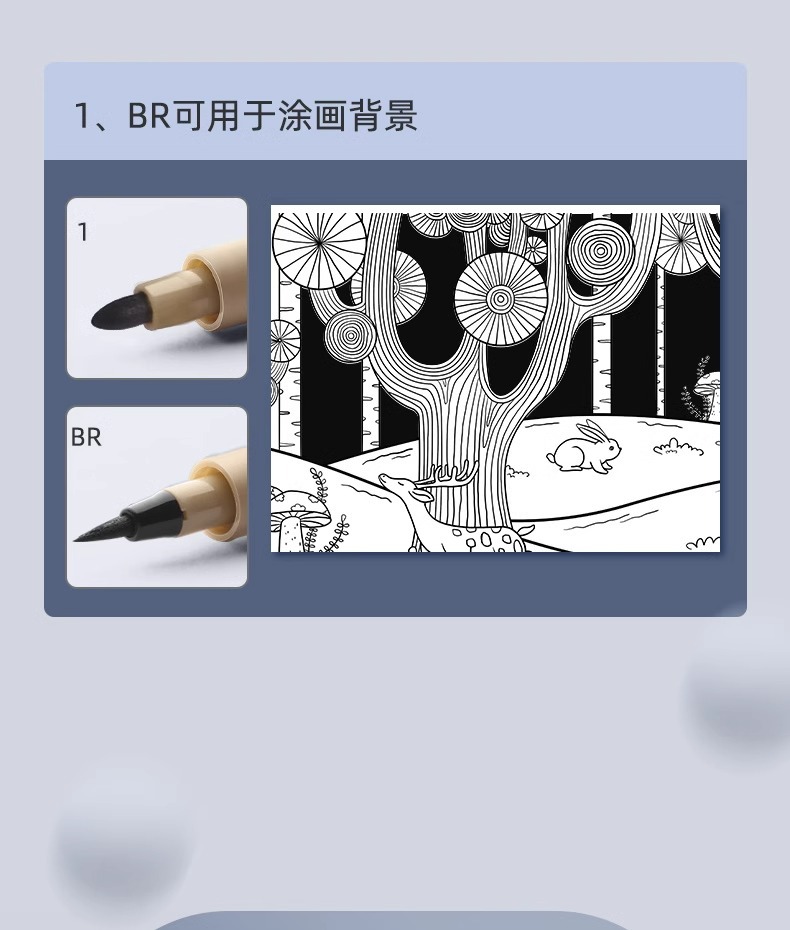 1、BR可用于涂画背景

1

BR