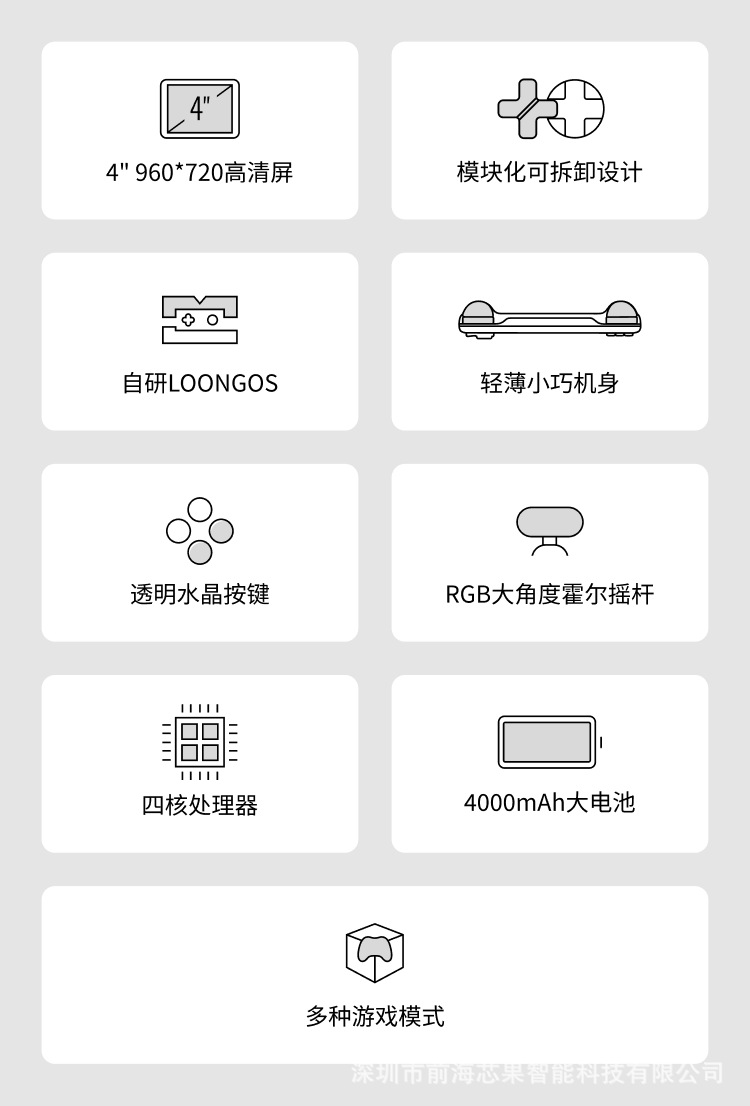 4"

4" 960*720高清屏

模块化可拆卸设计

自研LOONGOS

轻薄小巧机身

透明水晶按键

RGB大角度霍尔摇杆

四核处理器

4000mAh大电池

多种游戏模式

深圳市前海芯果智能科技有限公司