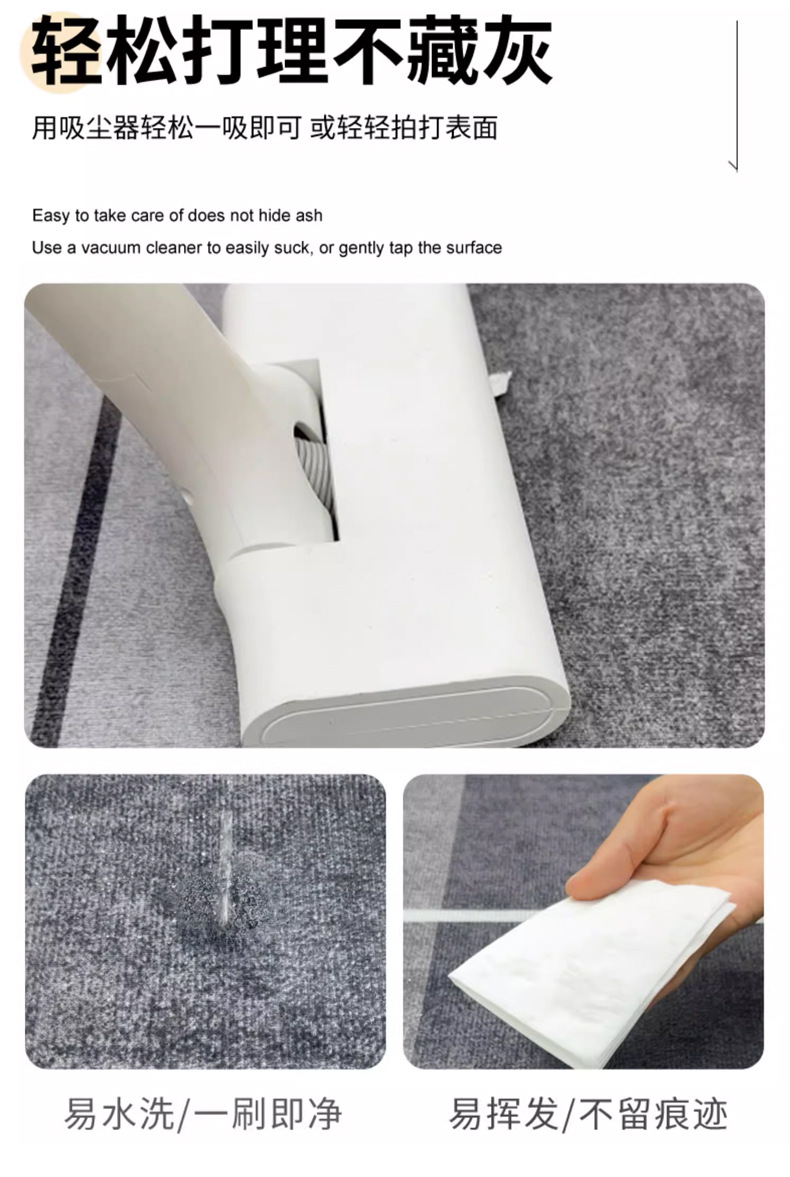 轻松打理不藏灰

用吸尘器轻松一吸即可 或轻轻拍打表面

Easy to take care of does not hide ash

Use a vacuum cleaner to easily suck, or gently tap the surface

易水洗/一刷即净

易挥发/不留痕迹