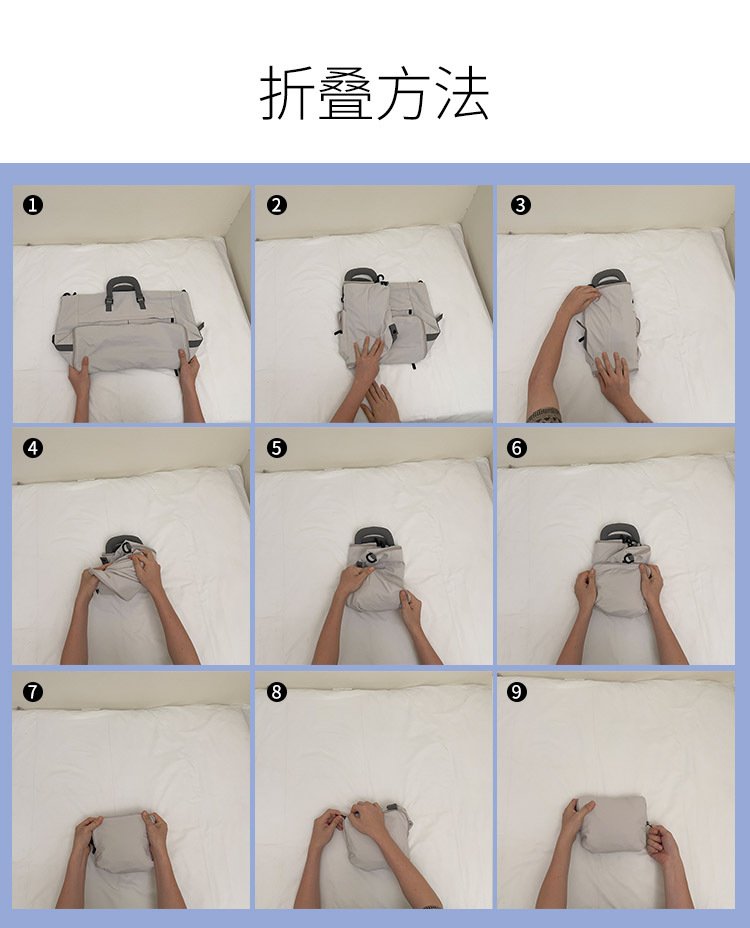 折叠方法

❶

❷

❸

❹

❺

❻

❼

❽

❾