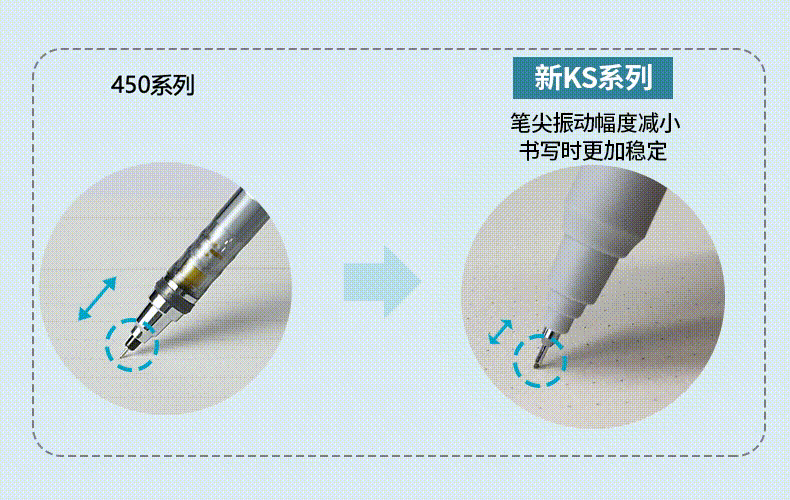 450系列

新KS系列

笔尖振动幅度减小
书写时更加稳定