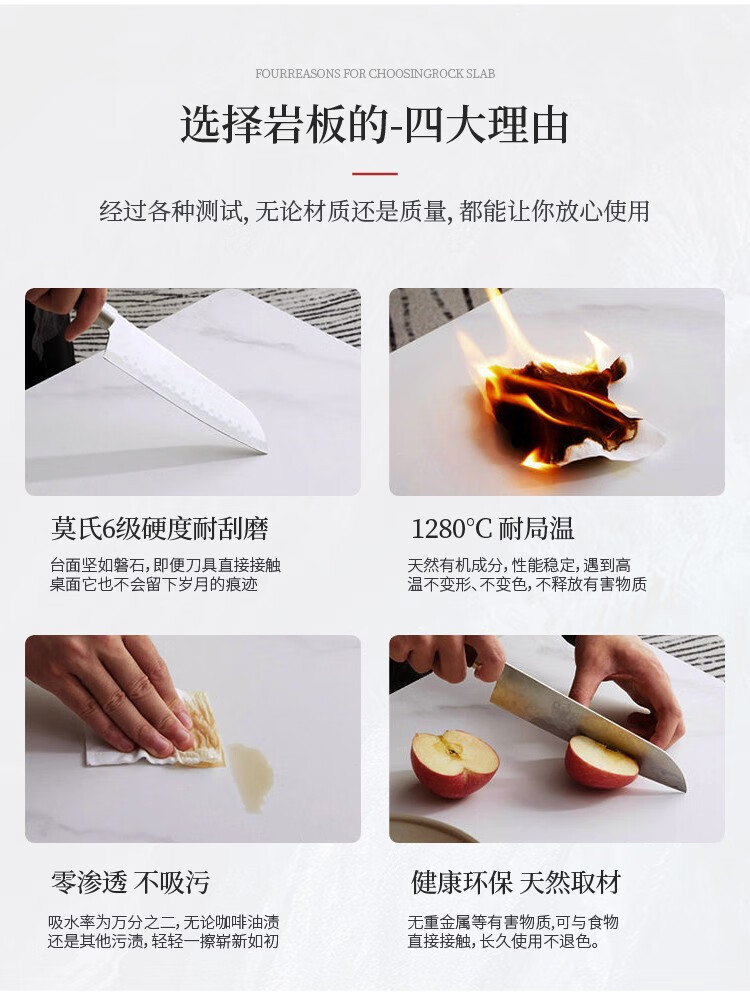 FOURREASONS FOR CHOOSINGROCK SLAB

选择岩板的-四大理由

经过各种测试，无论材质还是质量，都能让你放心使用

莫氏6级硬度耐刮磨

台面坚如磐石，即便刀具直接接触桌面它也不会留下岁月的痕迹

1280°C 耐局温

天然有机成分，性能稳定，遇到高温不变形、不变色，不释放有害物质

零渗透 不吸污

吸水率为万分之二，无论咖啡油渍还是其他污渍，轻轻一擦崭新如初

健康环保 天然取材

无重金属等有害物质，可与食物直接接触，长久使用不退色。