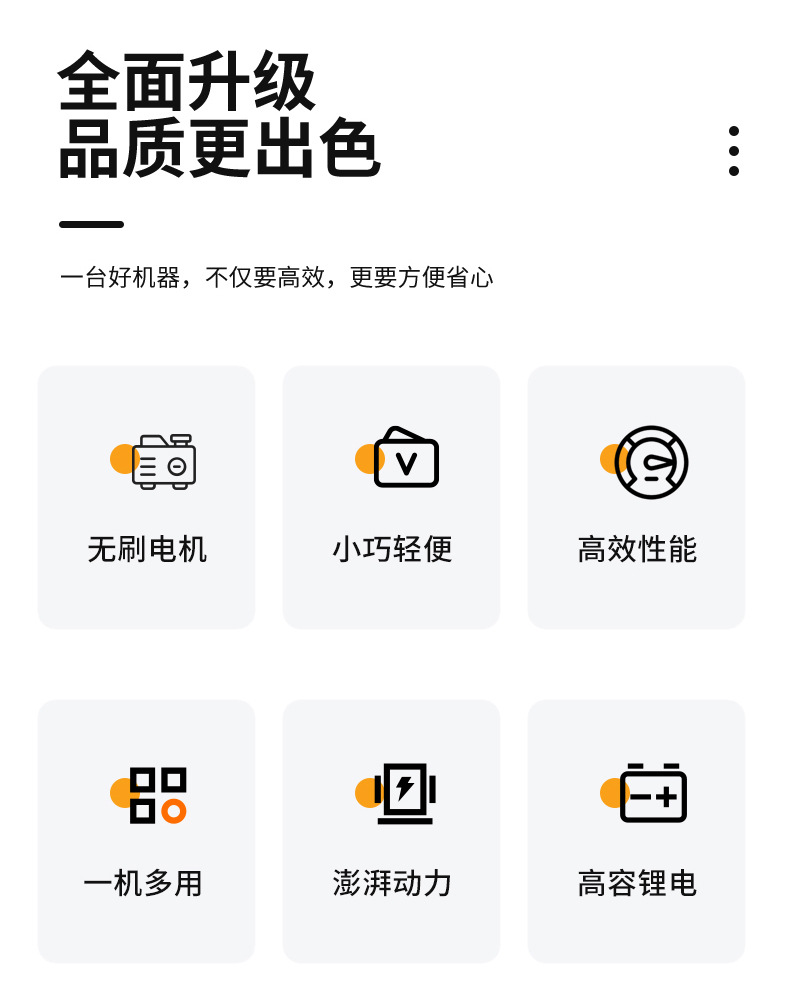 全面升级
品质更出色

一台好机器，不仅要高效，更要方便省心

无刷电机

小巧轻便

高效性能

一机多用

澎湃动力

高容锂电