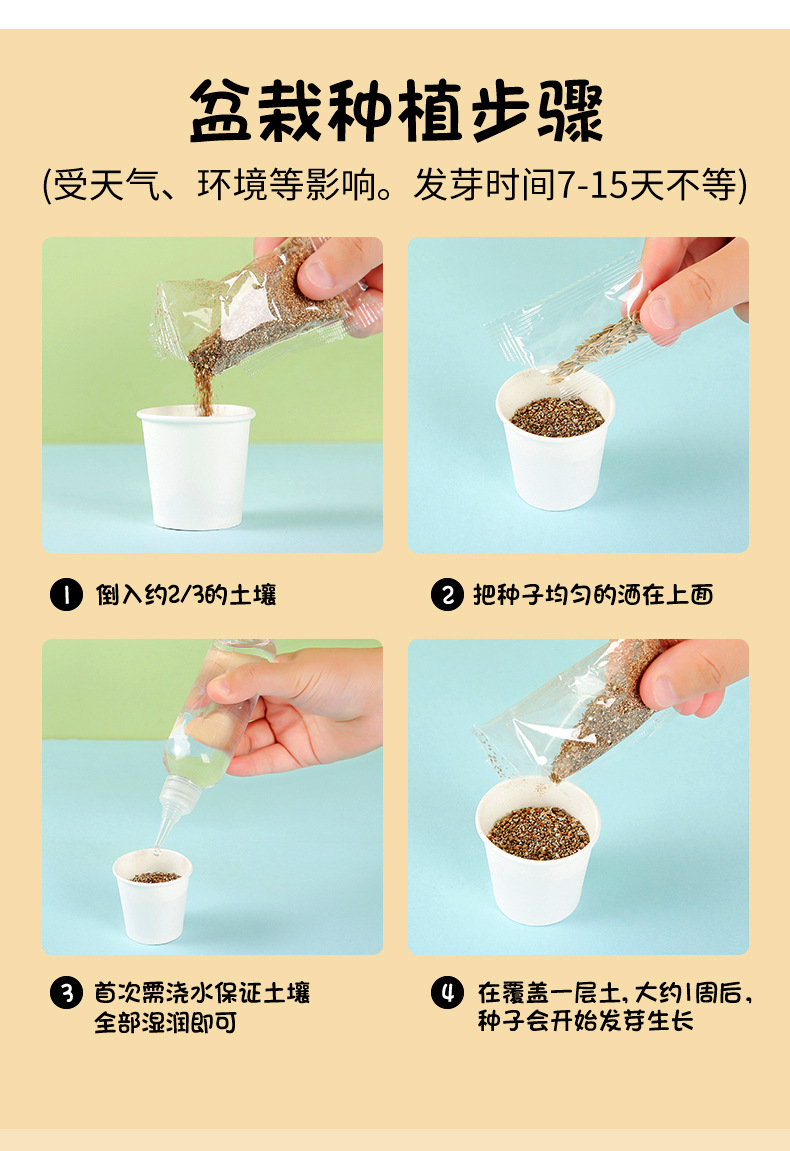 盆栽种植步骤

(受天气、环境等影响。发芽时间7-15天不等)

1 倒入约2/3的土壤

2 把种子均匀的洒在上面

3 首次需浇水保证土壤全部湿润即可

4 在覆盖一层土，大约1周后，种子会开始发芽生长