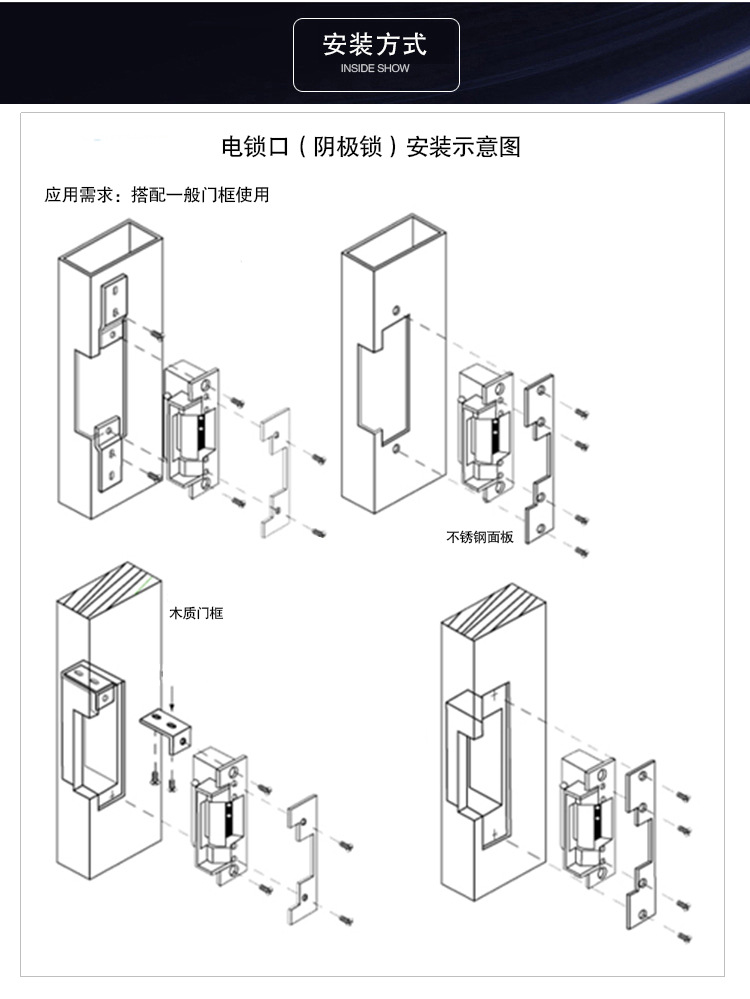 安装方式
INSIDE SHOW

电锁口（阴极锁）安装示意图

应用需求：搭配一般门框使用

不锈钢面板

木质门框