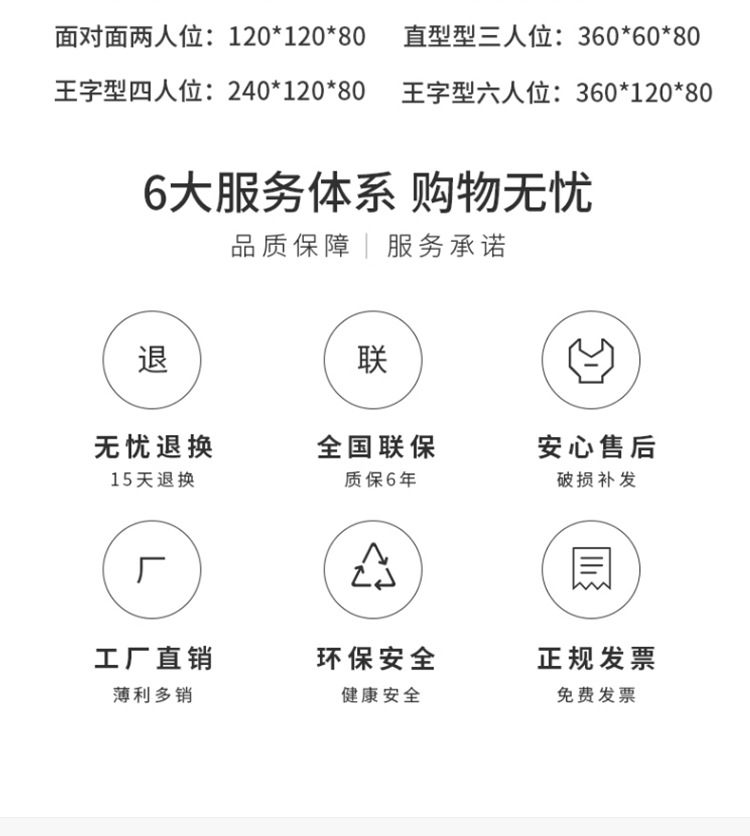 面对面两人位：120*120*80 直型型三人位：360*60*80

王字型四人位：240*120*80 王字型六人位：360*120*80

6大服务体系 购物无忧

品质保障 | 服务承诺

退

无忧退换

15天退换

联

全国联保

质保6年

安心售后

破损补发

厂

工厂直销

薄利多销

环保安全

健康安全

正规发票

免费发票