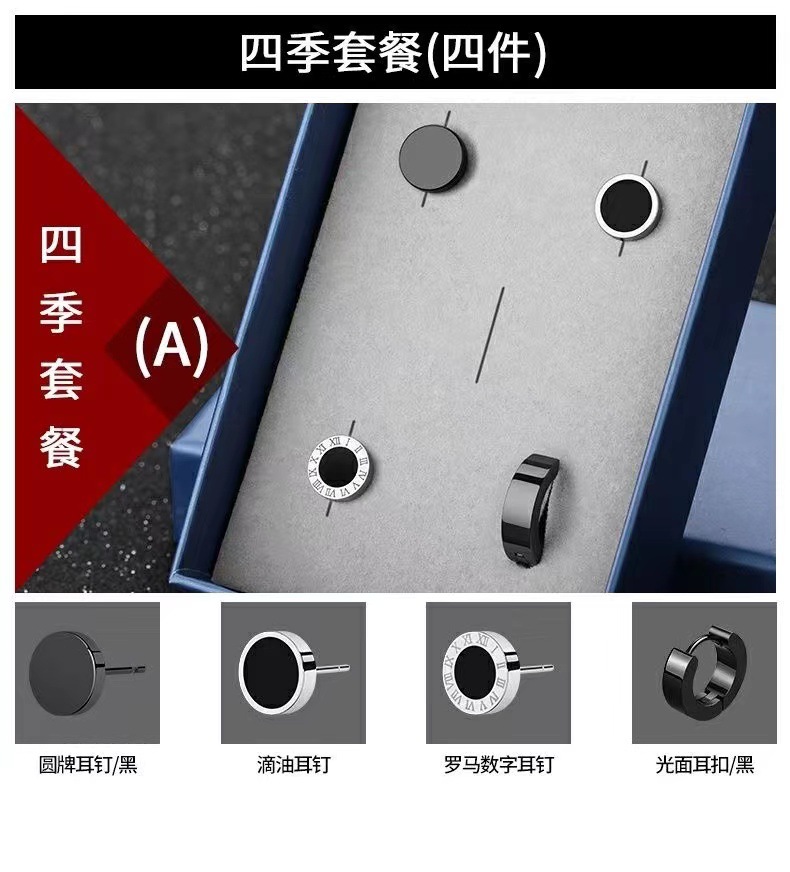 四季套餐(四件)

四季套餐

(A)

圆牌耳钉/黑

滴油耳钉

罗马数字耳钉

光面耳扣/黑