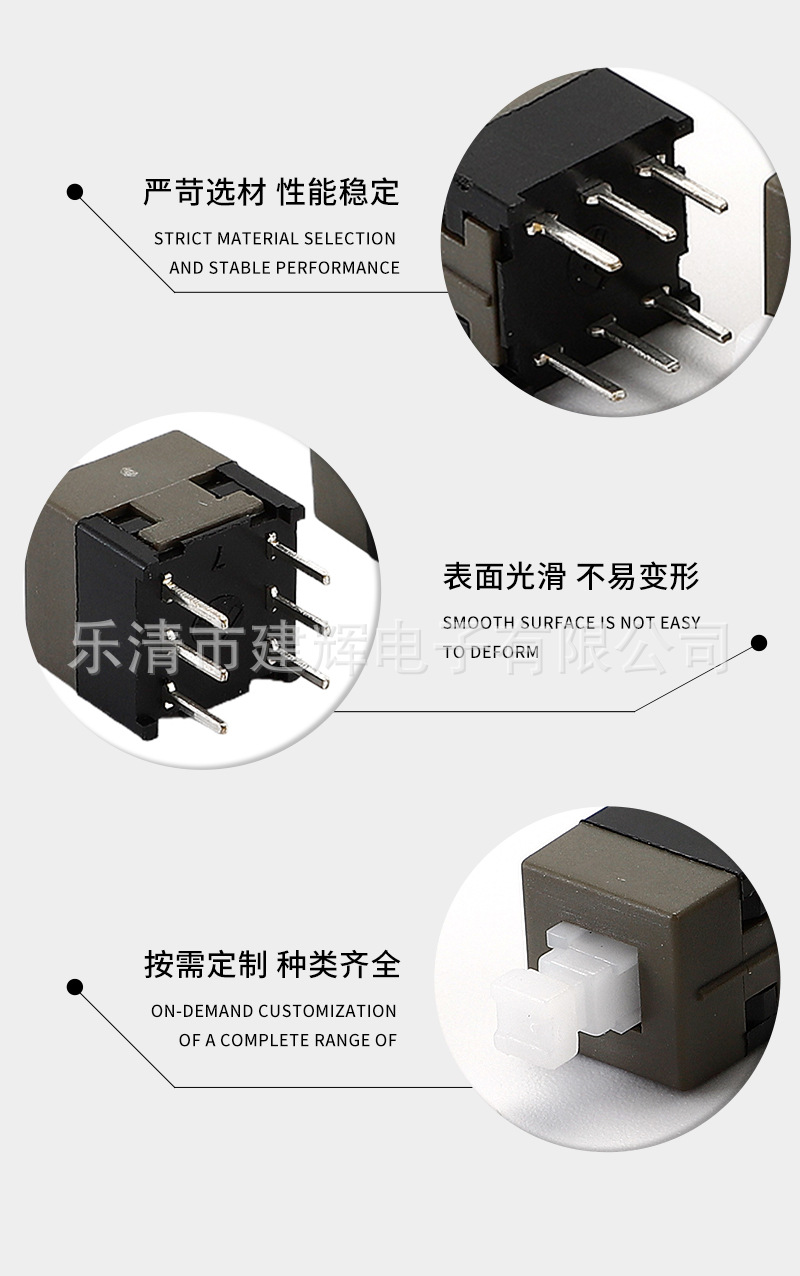 严苛选材 性能稳定

STRICT MATERIAL SELECTION AND STABLE PERFORMANCE

表面光滑 不易变形

SMOOTH SURFACE IS NOT EASY TO DEFORM

乐清市建辉电子有限公司

按需定制 种类齐全

ON-DEMAND CUSTOMIZATION OF A COMPLETE RANGE OF