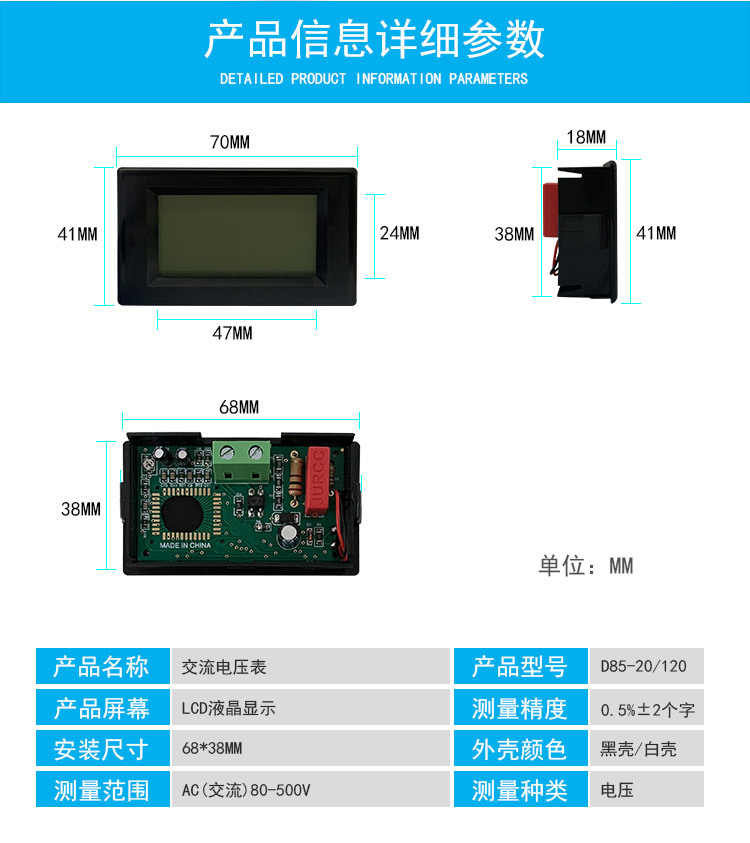 产品信息详细参数

DETAILED PRODUCT INFORMATION PARAMETERS

70MM

41MM

24MM

47MM

18MM

38MM

41MM

68MM

38MM

JURCC

MADE IN CHINA

单位：MM

| 产品名称 | 交流电压表 | 产品型号 | D85-20/120 |
|---|---|---|---|
| 产品屏幕 | LCD液晶显示 | 测量精度 | 0.5%±2个字 |
| 安装尺寸 | 68*38MM | 外壳颜色 | 黑壳/白壳 |
| 测量范围 | AC(交流)80-500V | 测量种类 | 电压 |