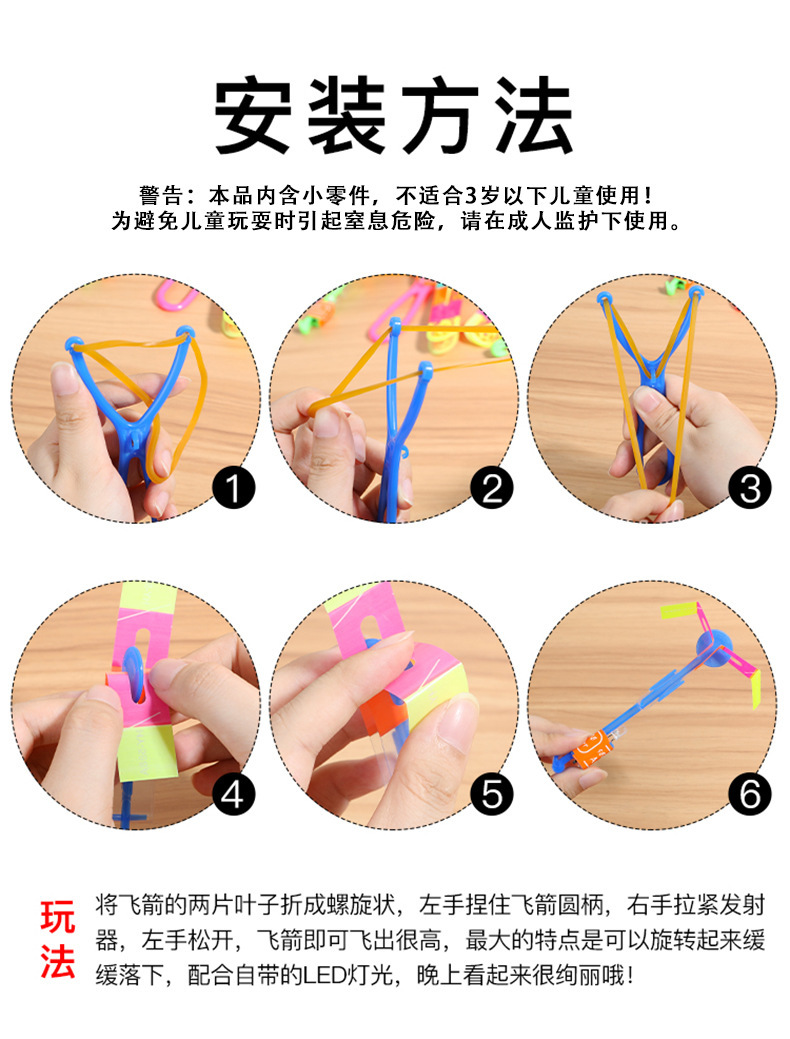 安装方法

警告：本品内含小零件，不适合3岁以下儿童使用！
为避免儿童玩耍时引起窒息危险，请在成人监护下使用。

1

2

3

4

5

6

玩法

将飞箭的两片叶子折成螺旋状，左手捏住飞箭圆柄，右手拉紧发射器，左手松开，飞箭即可飞出很高，最大的特点是可以旋转起来缓缓落下，配合自带的LED灯光，晚上看起来很绚丽哦！