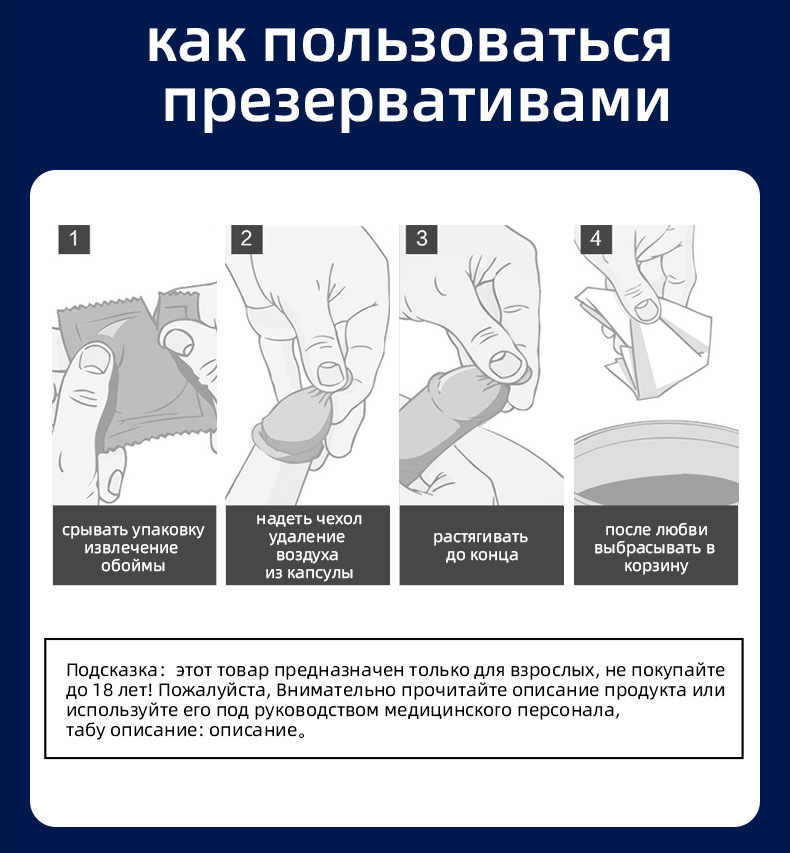 как пользоваться презервативами

1

срывать упаковку извлечение обоймы

2

надеть чехол удаление воздуха из капсулы

3

растягивать до конца

4

после любви выбрасывать в корзину

Подсказка: этот товар предназначен только для взрослых, не покупайте до 18 лет! Пожалуйста, Внимательно прочитайте описание продукта или используйте его под руководством медицинского персонала, табу описание: описание。