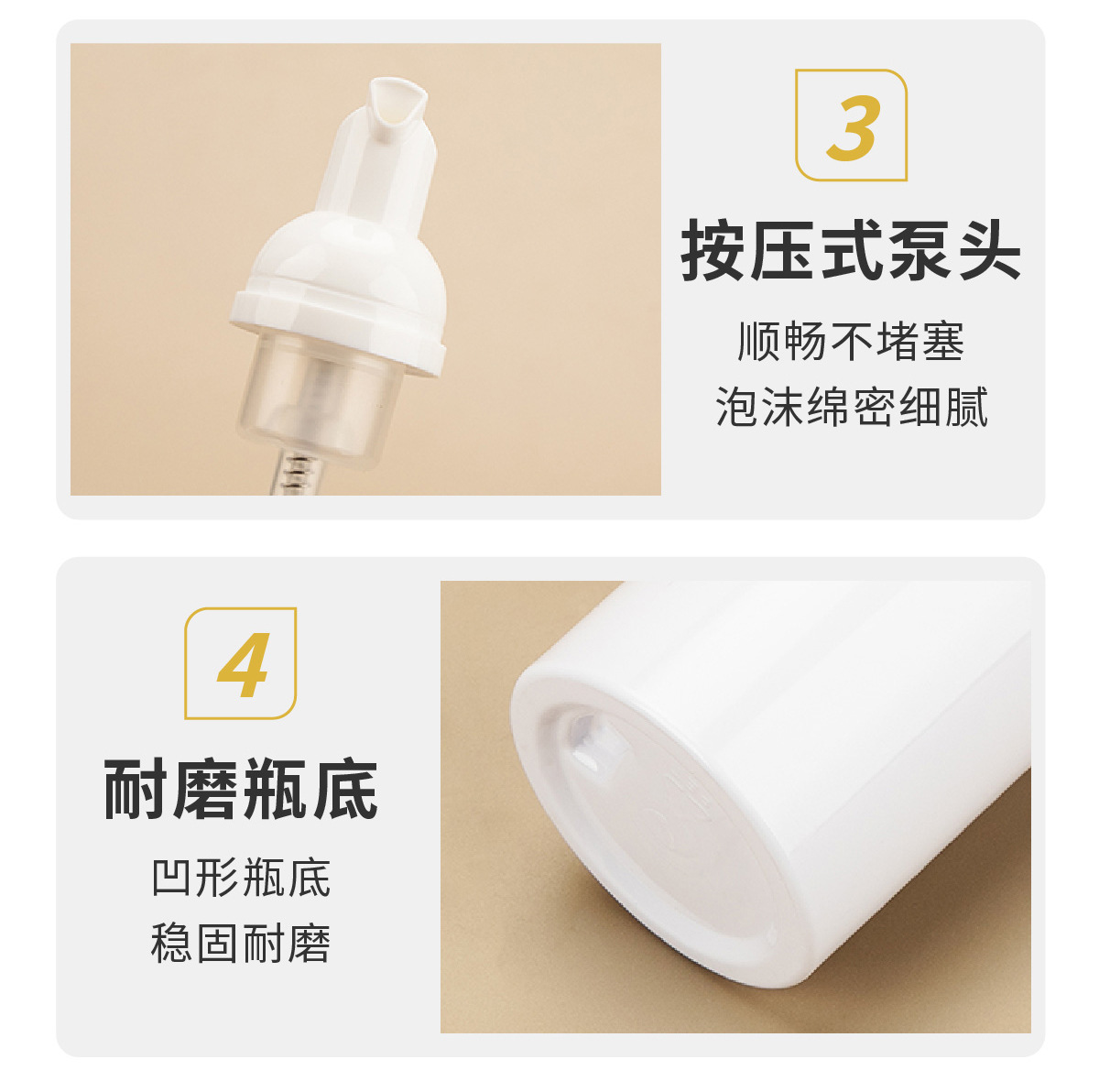 3

按压式泵头

顺畅不堵塞
泡沫绵密细腻

4

耐磨瓶底

凹形瓶底
稳固耐磨