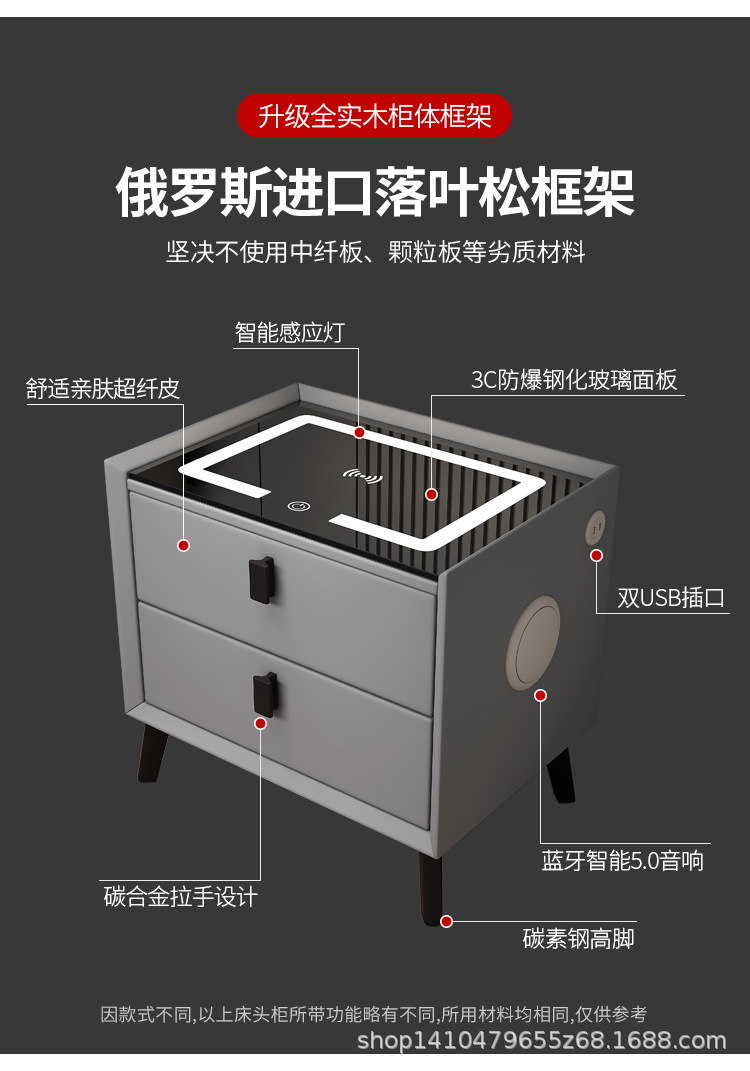 升级全实木柜体框架

俄罗斯进口落叶松框架

坚决不使用中纤板、颗粒板等劣质材料

智能感应灯

舒适亲肤超纤皮

3C防爆钢化玻璃面板

双USB插口

蓝牙智能5.0音响

碳合金拉手设计

碳素钢高脚

因款式不同,以上床头柜所带功能略有不同,所用材料均相同,仅供参考

shop1410479655z68.1688.com