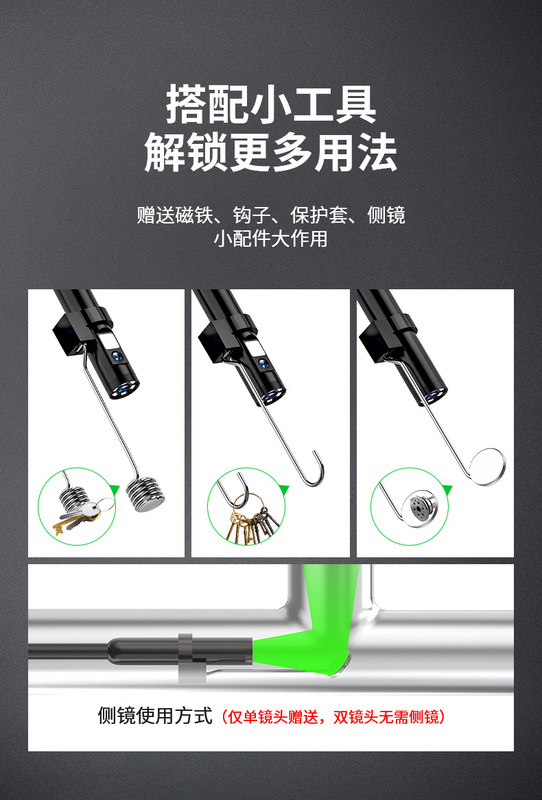 搭配小工具
解锁更多用法

赠送磁铁、钩子、保护套、侧镜
小配件大作用

侧镜使用方式（仅单镜头赠送，双镜头无需侧镜）