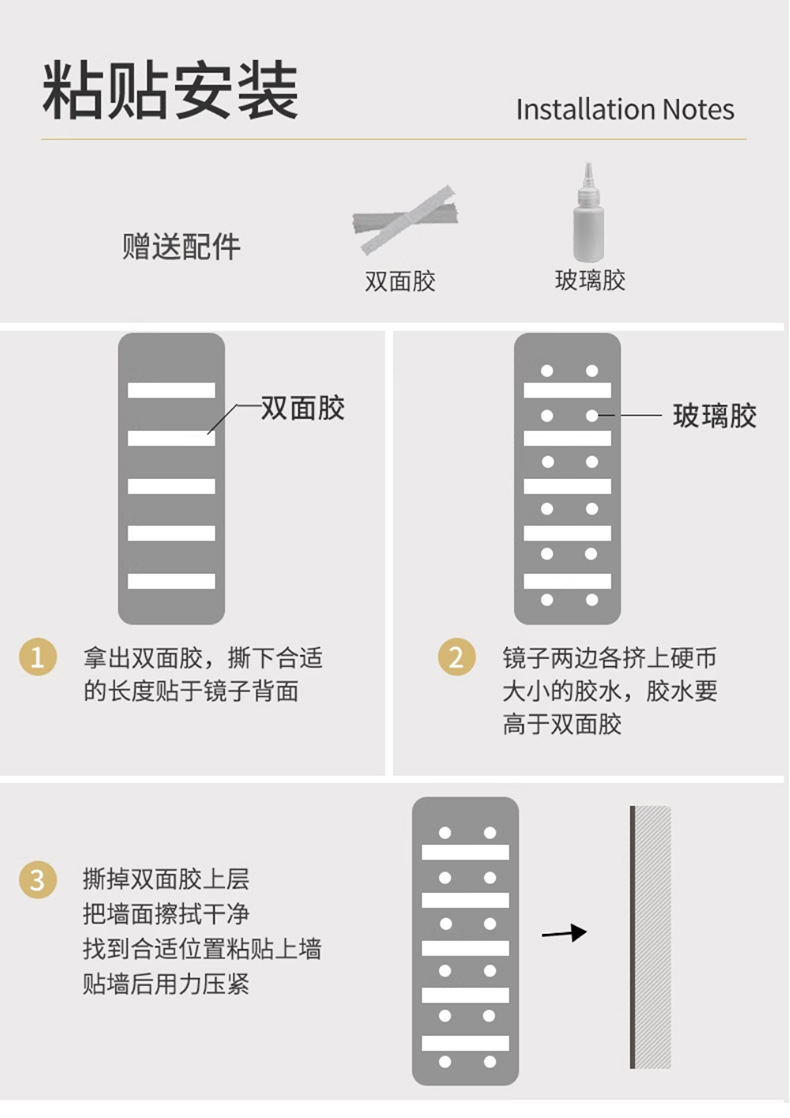 粘贴安装

Installation Notes

赠送配件

双面胶

玻璃胶

双面胶

玻璃胶

1 拿出双面胶，撕下合适的长度贴于镜子背面

2 镜子两边各挤上硬币大小的胶水，胶水要高于双面胶

3 撕掉双面胶上层
把墙面擦拭干净
找到合适位置粘贴上墙
贴墙后用力压紧