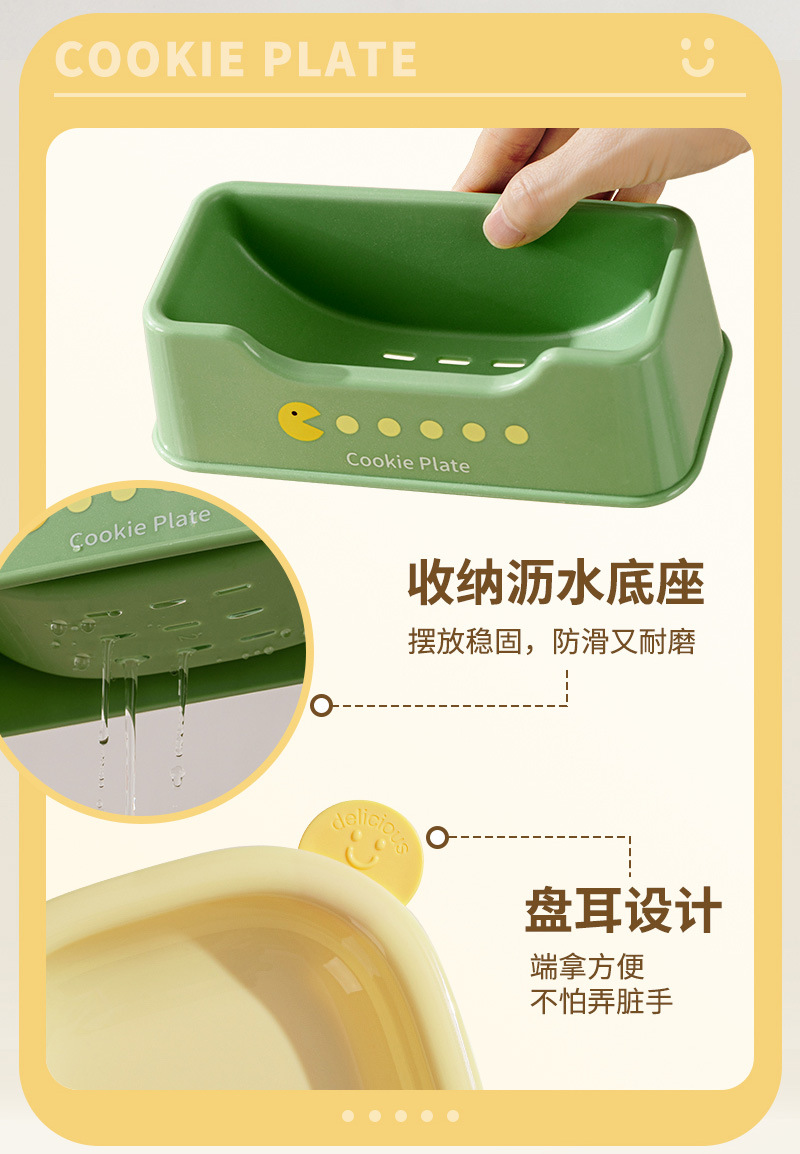 COOKIE PLATE

Cookie Plate

Cookie Plate

收纳沥水底座

摆放稳固，防滑又耐磨

delicious

盘耳设计

端拿方便
不怕弄脏手