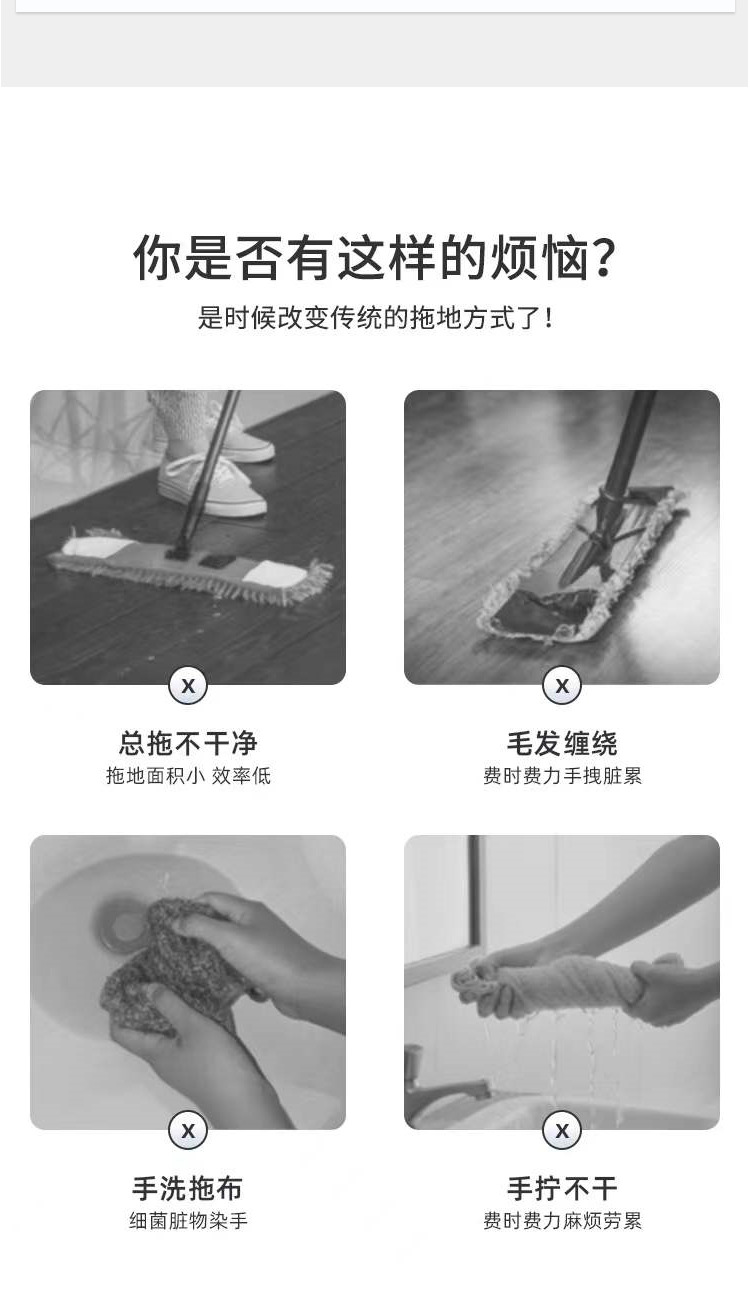 你是否有这样的烦恼?
是时候改变传统的拖地方式了!

x
总拖不干净
拖地面积小 效率低

x
毛发缠绕
费时费力手拽脏累

x
手洗拖布
细菌脏物染手

x
手拧不干
费时费力麻烦劳累