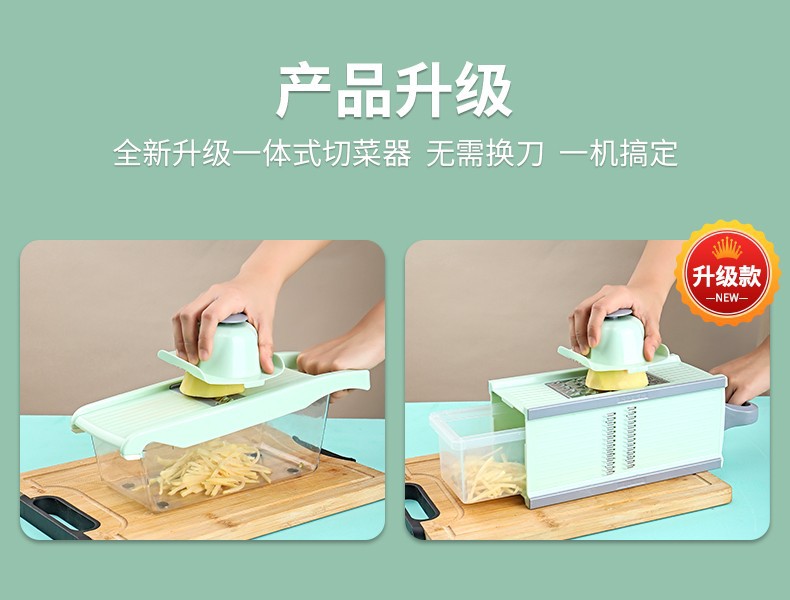 产品升级

全新升级一体式切菜器 无需换刀 一机搞定

升级款
—NEW—