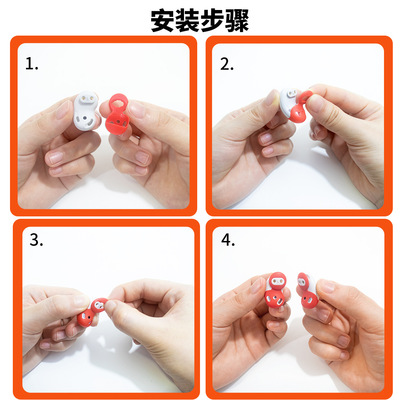 安装步骤

1.

2.

3.

4.