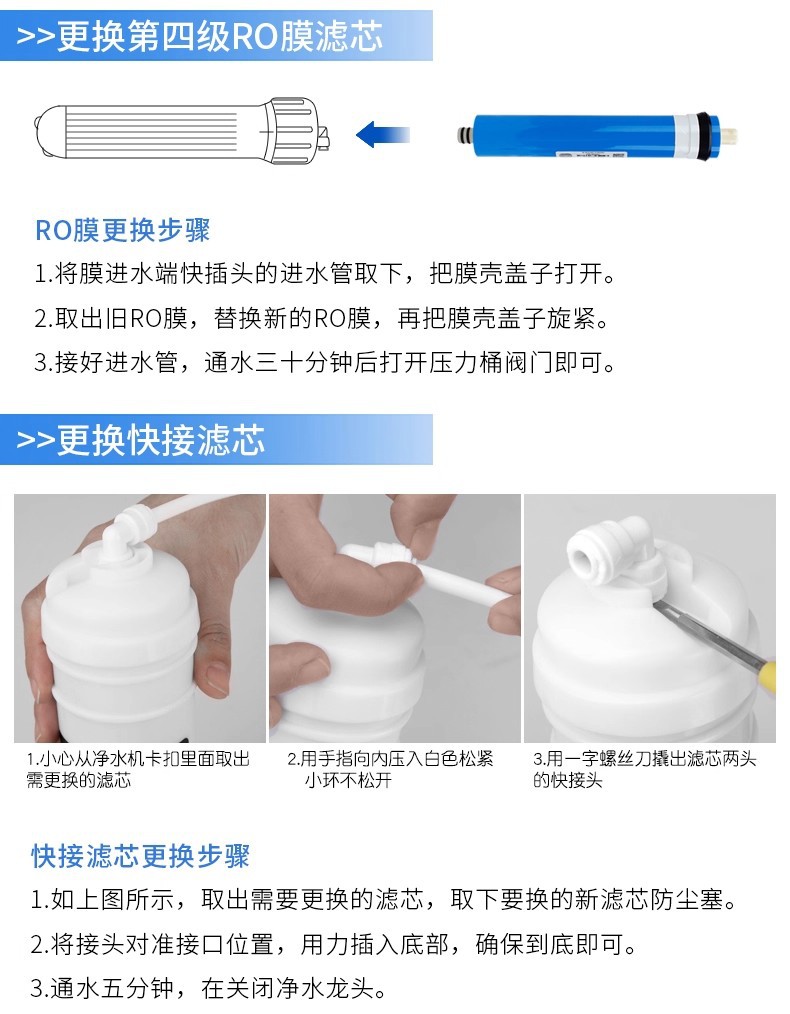 >>更换第四级RO膜滤芯

RO膜更换步骤

1.将膜进水端快插头的进水管取下，把膜壳盖子打开。

2.取出旧RO膜，替换新的RO膜，再把膜壳盖子旋紧。

3.接好进水管，通水三十分钟后打开压力桶阀门即可。

>>更换快接滤芯

1.小心从净水机卡扣里面取出需更换的滤芯

2.用手指向内压入白色松紧小环不松开

3.用一字螺丝刀撬出滤芯两头的快接头

快接滤芯更换步骤

1.如上图所示，取出需要更换的滤芯，取下要换的新滤芯防尘塞。

2.将接头对准接口位置，用力插入底部，确保到底即可。

3.通水五分钟，在关闭净水龙头。