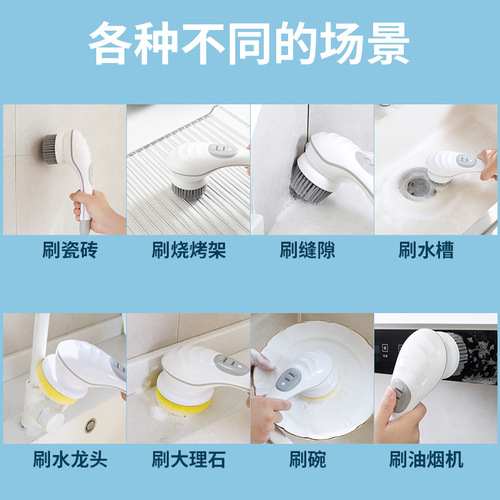 各种不同的场景

刷瓷砖

刷烧烤架

刷缝隙

刷水槽

刷水龙头

刷大理石

刷碗

刷油烟机