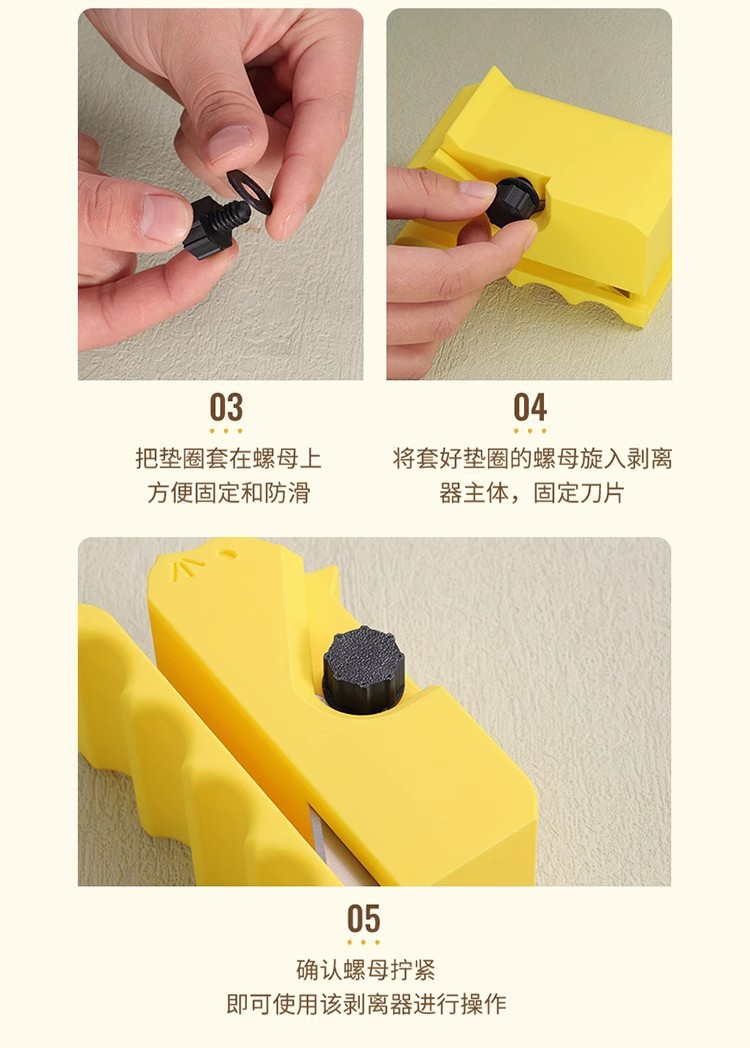 03

把垫圈套在螺母上
方便固定和防滑

04

将套好垫圈的螺母旋入剥离器主体，固定刀片

05

确认螺母拧紧
即可使用该剥离器进行操作