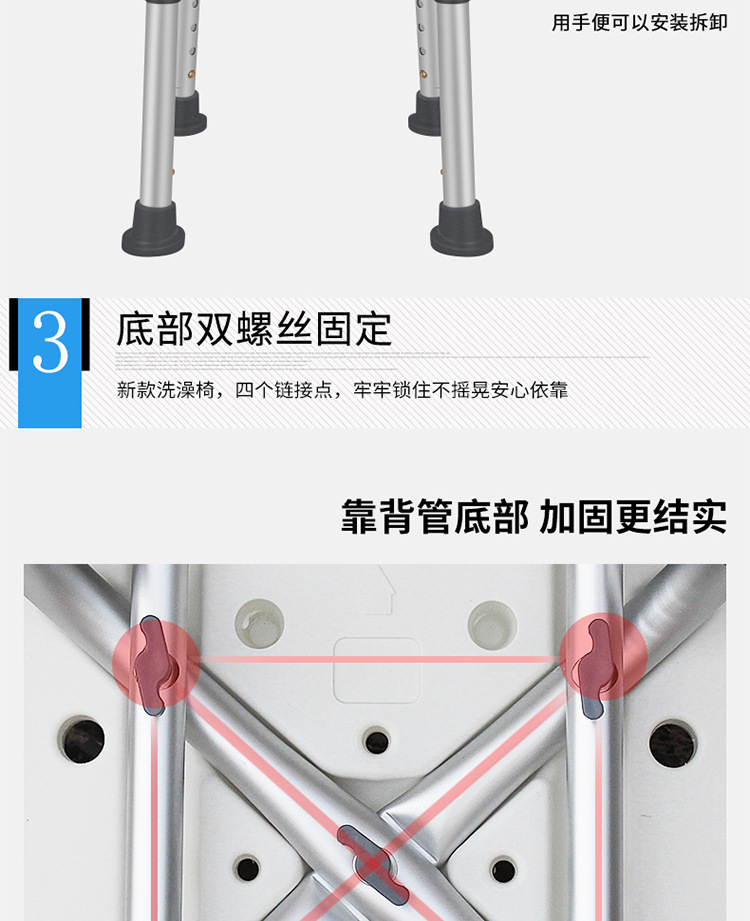 用手便可以安装拆卸

3

底部双螺丝固定

新款洗澡椅，四个链接点，牢牢锁住不摇晃安心依靠

靠背管底部 加固更结实