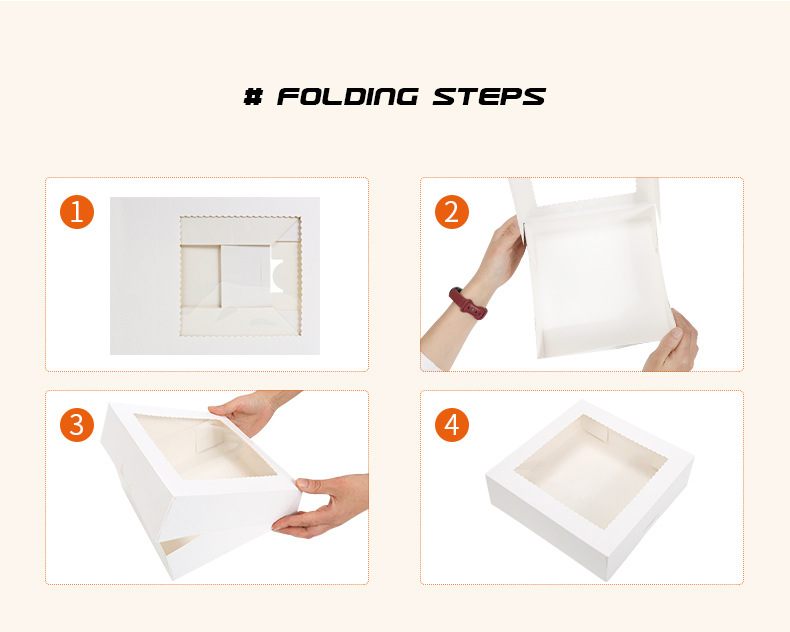 # FOLDING STEPS

1

2

3

4