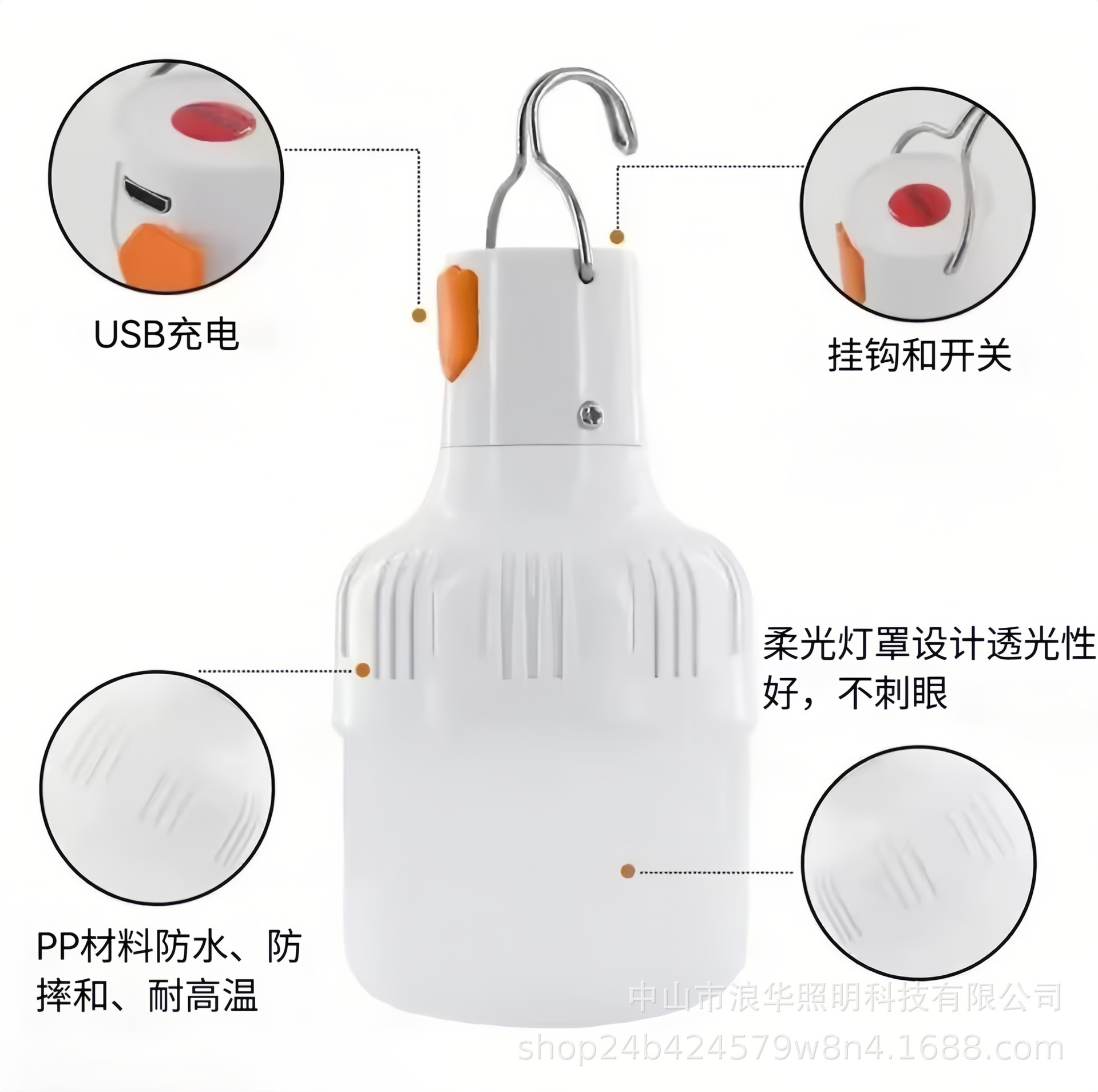 USB充电

挂钩和开关

柔光灯罩设计透光性好，不刺眼

PP材料防水、防摔和、耐高温

中山市浪华照明科技有限公司
shop24b424579w8n4.1688.com