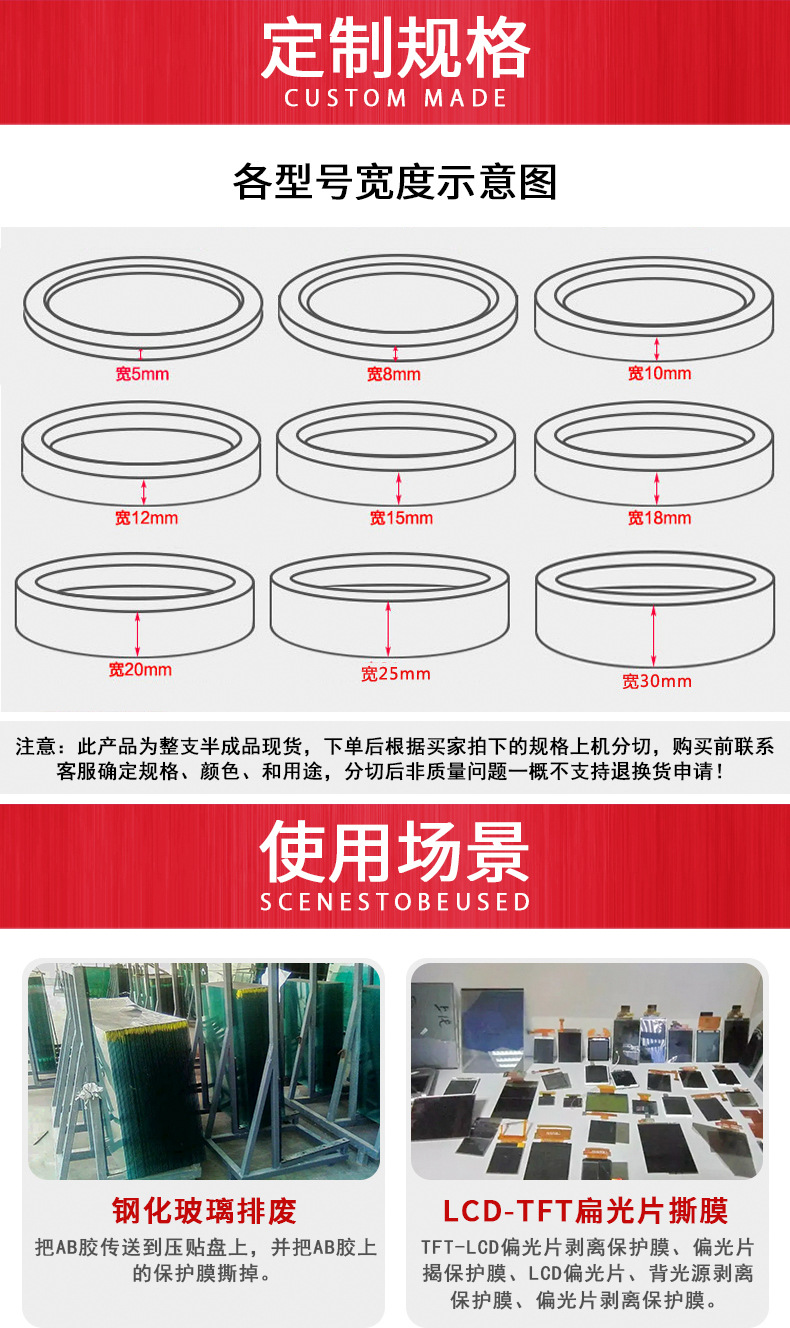 定制规格
CUSTOM MADE

各型号宽度示意图

宽5mm
宽8mm
宽10mm
宽12mm
宽15mm
宽18mm
宽20mm
宽25mm
宽30mm

注意：此产品为整支半成品现货，下单后根据买家拍下的规格上机分切，购买前联系客服确定规格、颜色、和用途，分切后非质量问题一概不支持退换货申请！

使用场景
SCENESTOBEUSED

钢化玻璃排废
把AB胶传送到压贴盘上，并把AB胶上的保护膜撕掉。

LCD-TFT扁光片撕膜
TFT-LCD偏光片剥离保护膜、偏光片揭保护膜、LCD偏光片、背光源剥离保护膜、偏光片剥离保护膜。