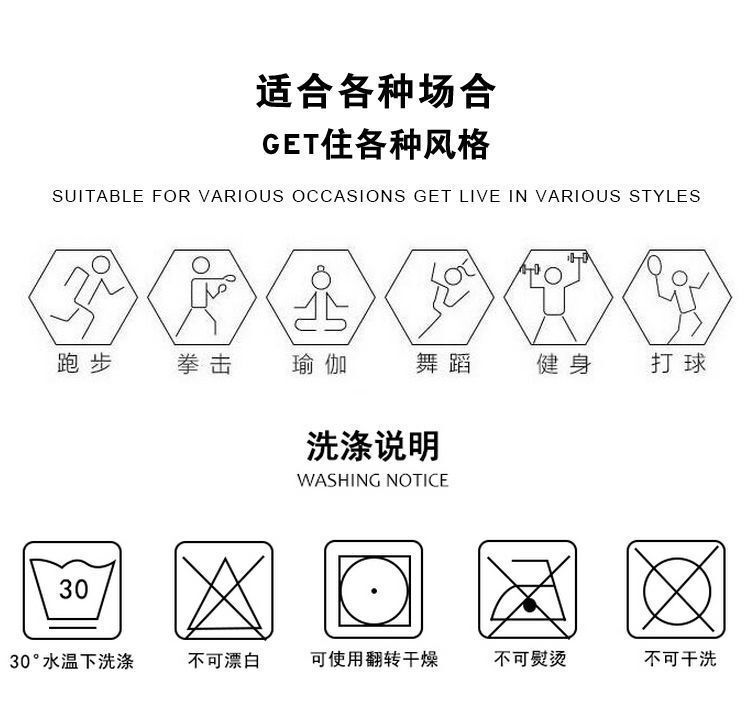 适合各种场合
GET住各种风格
SUITABLE FOR VARIOUS OCCASIONS GET LIVE IN VARIOUS STYLES

跑步 拳击 瑜伽 舞蹈 健身 打球

洗涤说明
WASHING NOTICE

30

30°水温下洗涤 不可漂白 可使用翻转干燥 不可熨烫 不可干洗