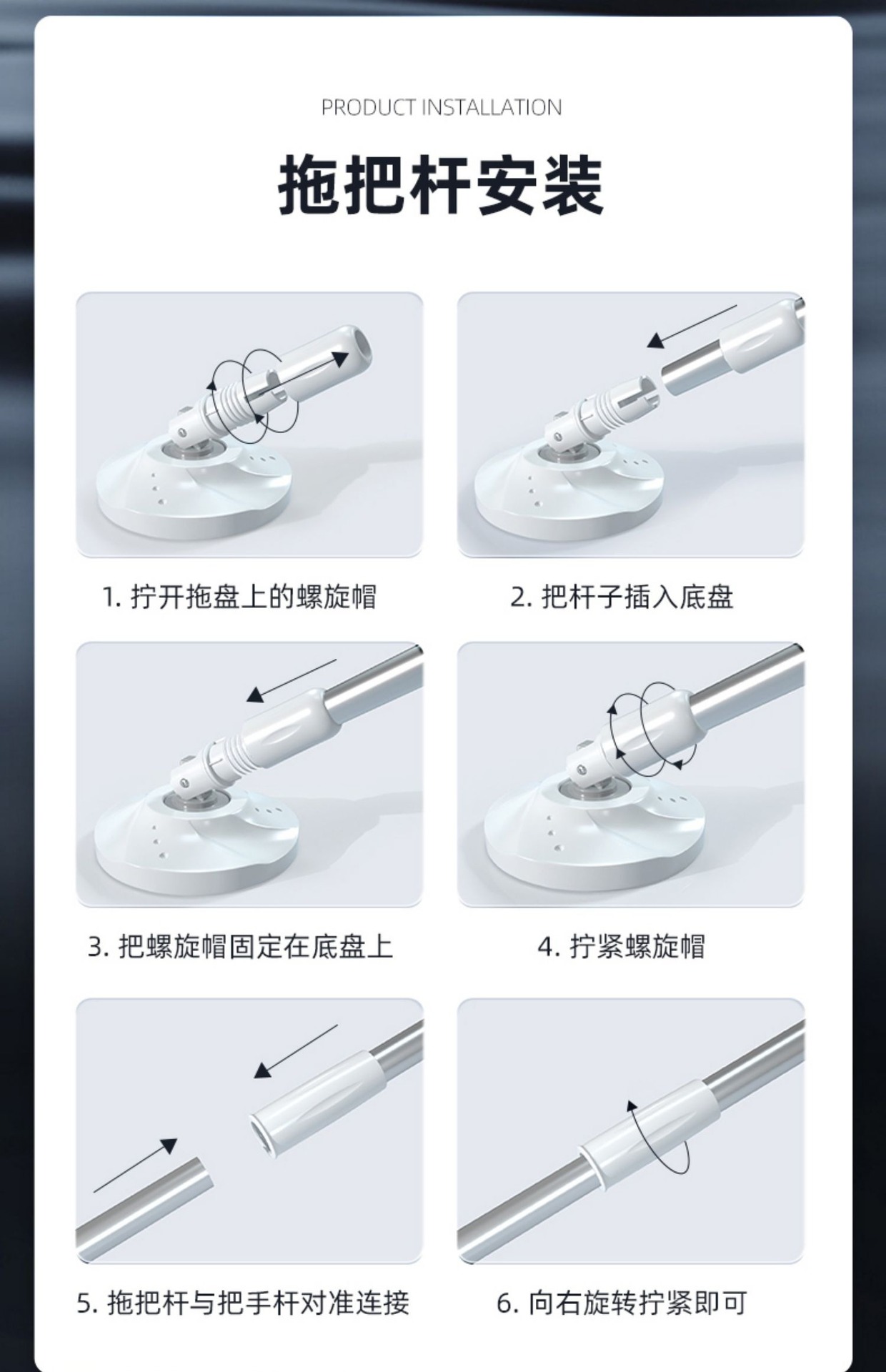 PRODUCT INSTALLATION

拖把杆安装

1. 拧开拖盘上的螺旋帽

2. 把杆子插入底盘

3. 把螺旋帽固定在底盘上

4. 拧紧螺旋帽

5. 拖把杆与把手杆对准连接

6. 向右旋转拧紧即可